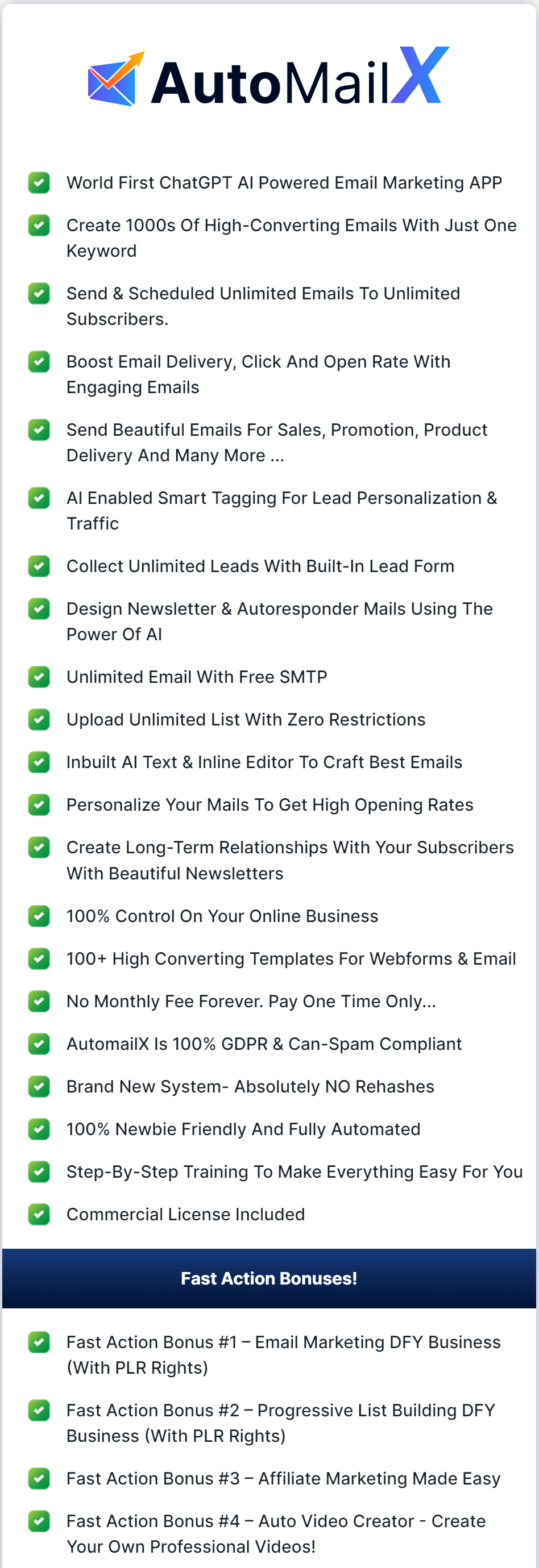 AutoMailX

☑ World First ChatGPT AI Powered Email Marketing APP

☑ Create 1000s Of High-Converting Emails With Just One Keyword

☑ Send & Scheduled Unlimited Emails To Unlimited Subscribers.

☑ Boost Email Delivery, Click And Open Rate With Engaging Emails

☑ Send Beautiful Emails For Sales, Promotion, Product Delivery And Many More ...

☑ AI Enabled Smart Tagging For Lead Personalization & Traffic

☑ Collect Unlimited Leads With Built-In Lead Form

☑ Design Newsletter & Autoresponder Mails Using The Power Of AI

☑ Unlimited Email With Free SMTP

☑ Upload Unlimited List With Zero Restrictions

☑ Inbuilt AI Text & Inline Editor To Craft Best Emails

☑ Personalize Your Mails To Get High Opening Rates

☑ Create Long-Term Relationships With Your Subscribers With Beautiful Newsletters

☑ 100% Control On Your Online Business

☑ 100+ High Converting Templates For Webforms & Email

☑ No Monthly Fee Forever. Pay One Time Only...

☑ AutomailX Is 100% GDPR & Can-Spam Compliant

☑ Brand New System- Absolutely NO Rehashes

☑ 100% Newbie Friendly And Fully Automated

☑ Step-By-Step Training To Make Everything Easy For You

☑ Commercial License Included

Fast Action Bonuses!

☑ Fast Action Bonus #1 – Email Marketing DFY Business (With PLR Rights)

☑ Fast Action Bonus #2 – Progressive List Building DFY Business (With PLR Rights)

☑ Fast Action Bonus #3 – Affiliate Marketing Made Easy

☑ Fast Action Bonus #4 – Auto Video Creator - Create Your Own Professional Videos!