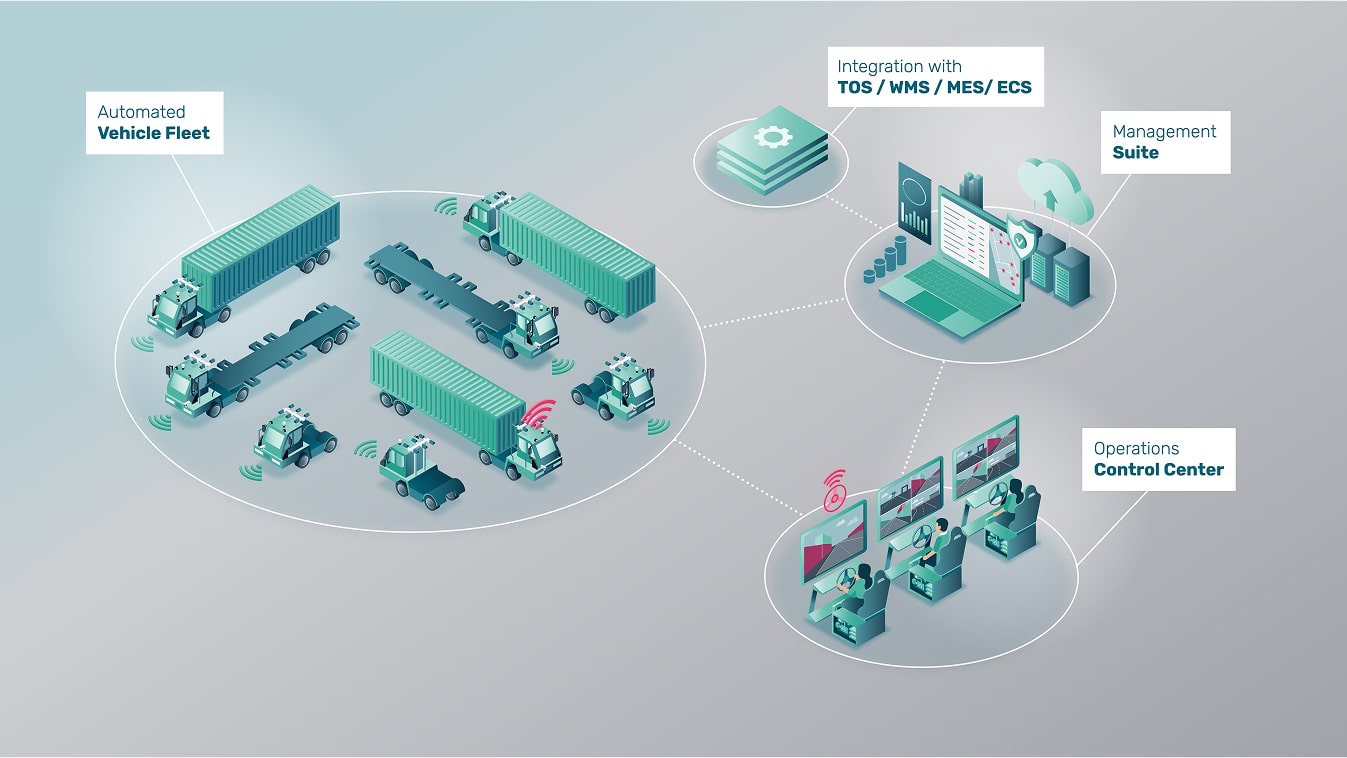 Automated
Vehicle Fleet

Integration with
TOS / WMS / MES/ ECS

Management
Suite

Operations
Control Center