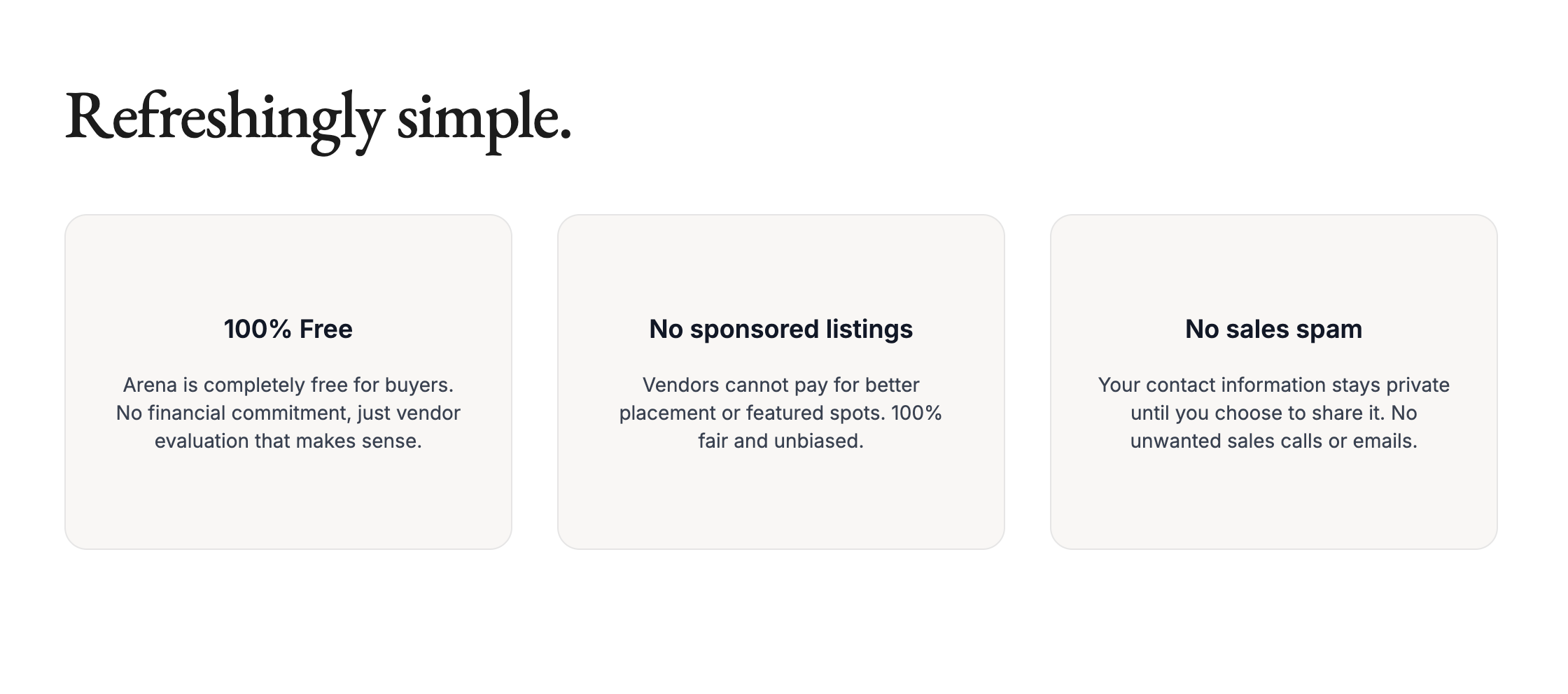 Refreshingly simple.

100% Free

Arena is completely free for buyers. No financial commitment, just vendor evaluation that makes sense.

No sponsored listings

Vendors cannot pay for better placement or featured spots. 100% fair and unbiased.

No sales spam

Your contact information stays private until you choose to share it. No unwanted sales calls or emails.