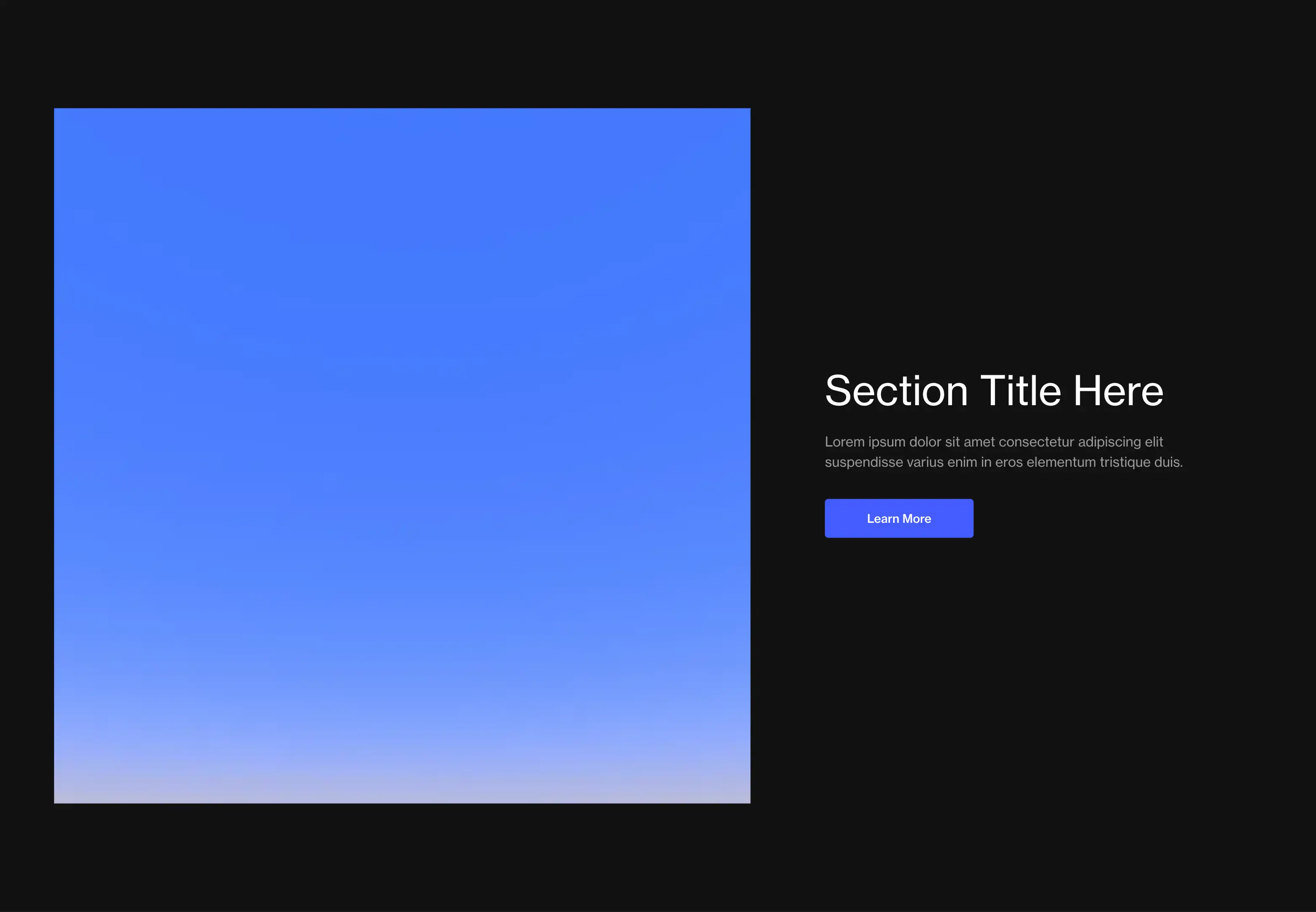 Section Title Here

Lorem ipsum dolor sit amet consectetur adipiscing elit suspendisse varius enim in eros elementum tristique duis.

Learn More