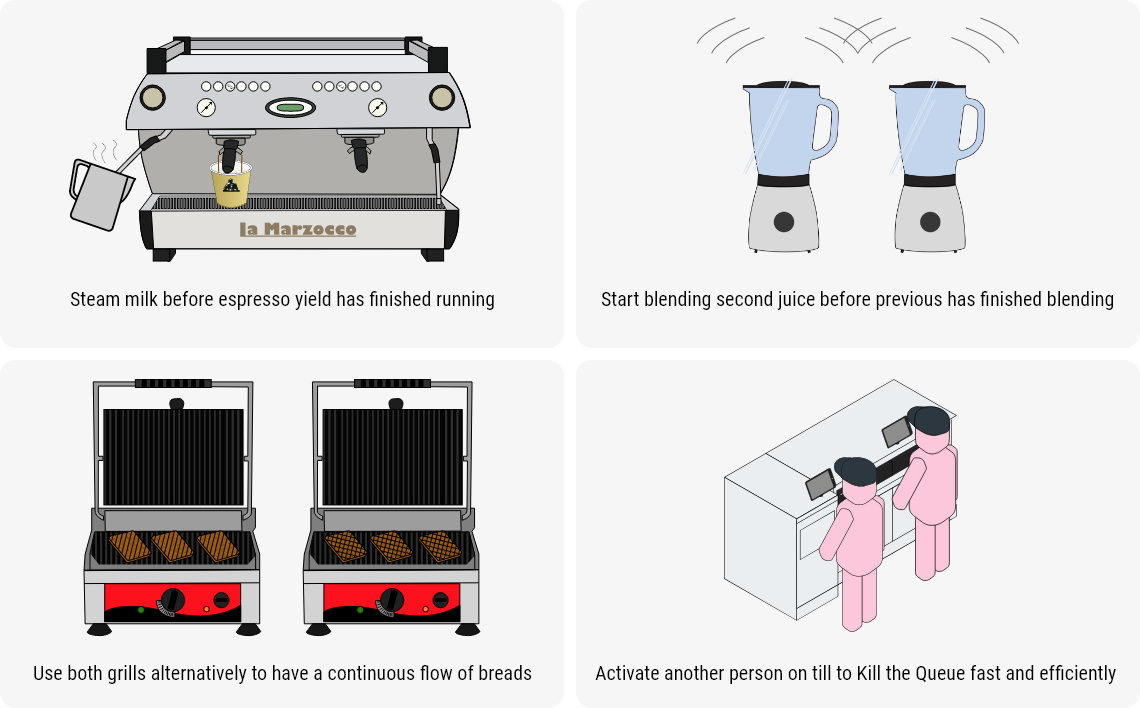 la Marzocco

Steam milk before espresso yield has finished running

Start blending second juice before previous has finished blending

Use both grills alternatively to have a continuous flow of breads

Activate another person on till to Kill the Queue fast and efficiently