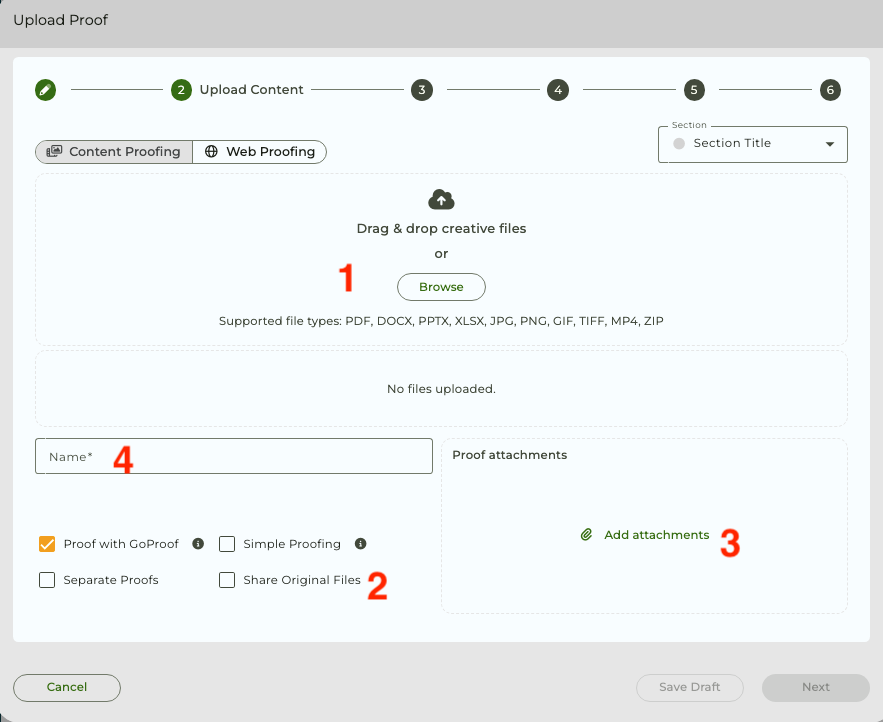 Upload Proof

2 Upload Content 3 4 5 6

Content Proofing Web Proofing

Section
Section Title

Drag & drop creative files

or

1

Browse

Supported file types: PDF, DOCX, PPTX, XLSX, JPG, PNG, GIF, TIFF, MP4, ZIP

No files uploaded.

Name* 4

Proof attachments

Add attachments 3

Proof with GoProof

Simple Proofing

Separate Proofs

Share Original Files 2

Cancel

Save Draft

Next