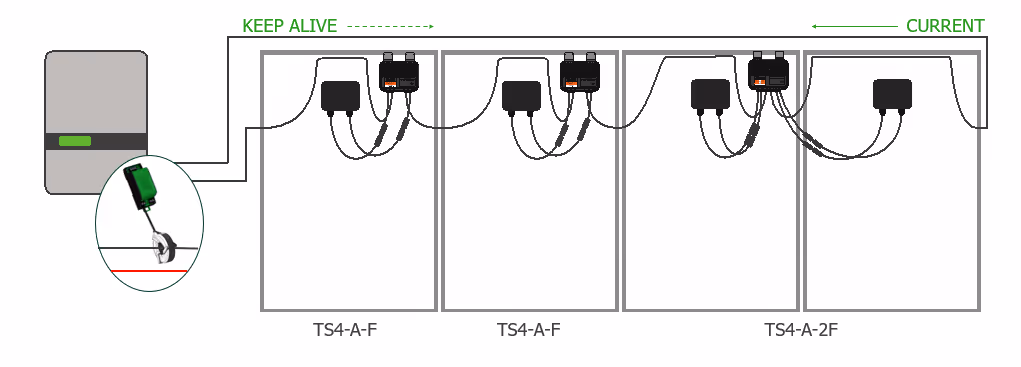 KEEP ALIVE

CURRENT

TS4-A-F

TS4-A-F

TS4-A-2F