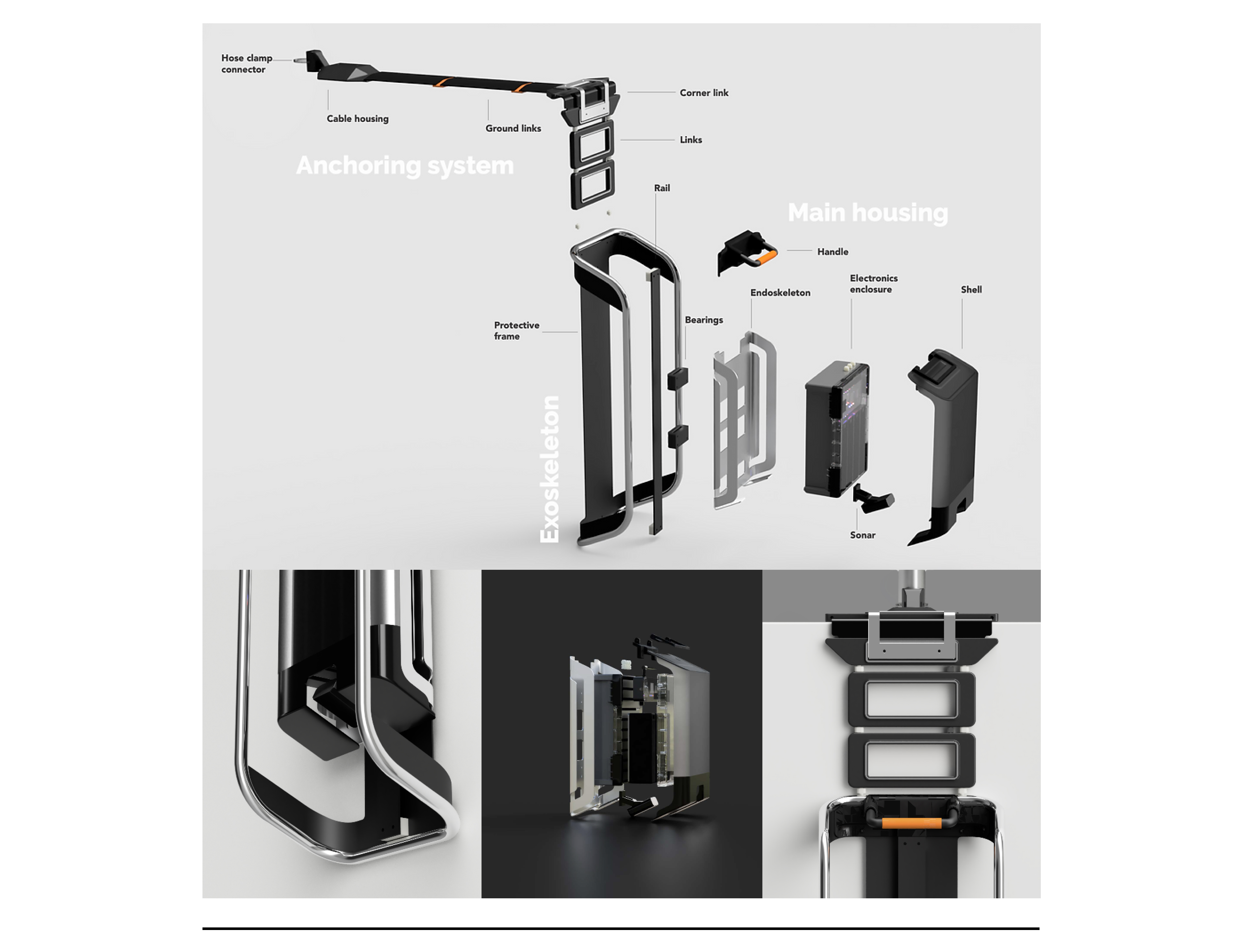 Hose clamp connector

Cable housing

Ground links

Corner link

Links

Anchoring system

Rail

Main housing

Handle

Electronics enclosure

Endoskeleton

Shell

Bearings

Protective frame

Exoskeleton

Sonar