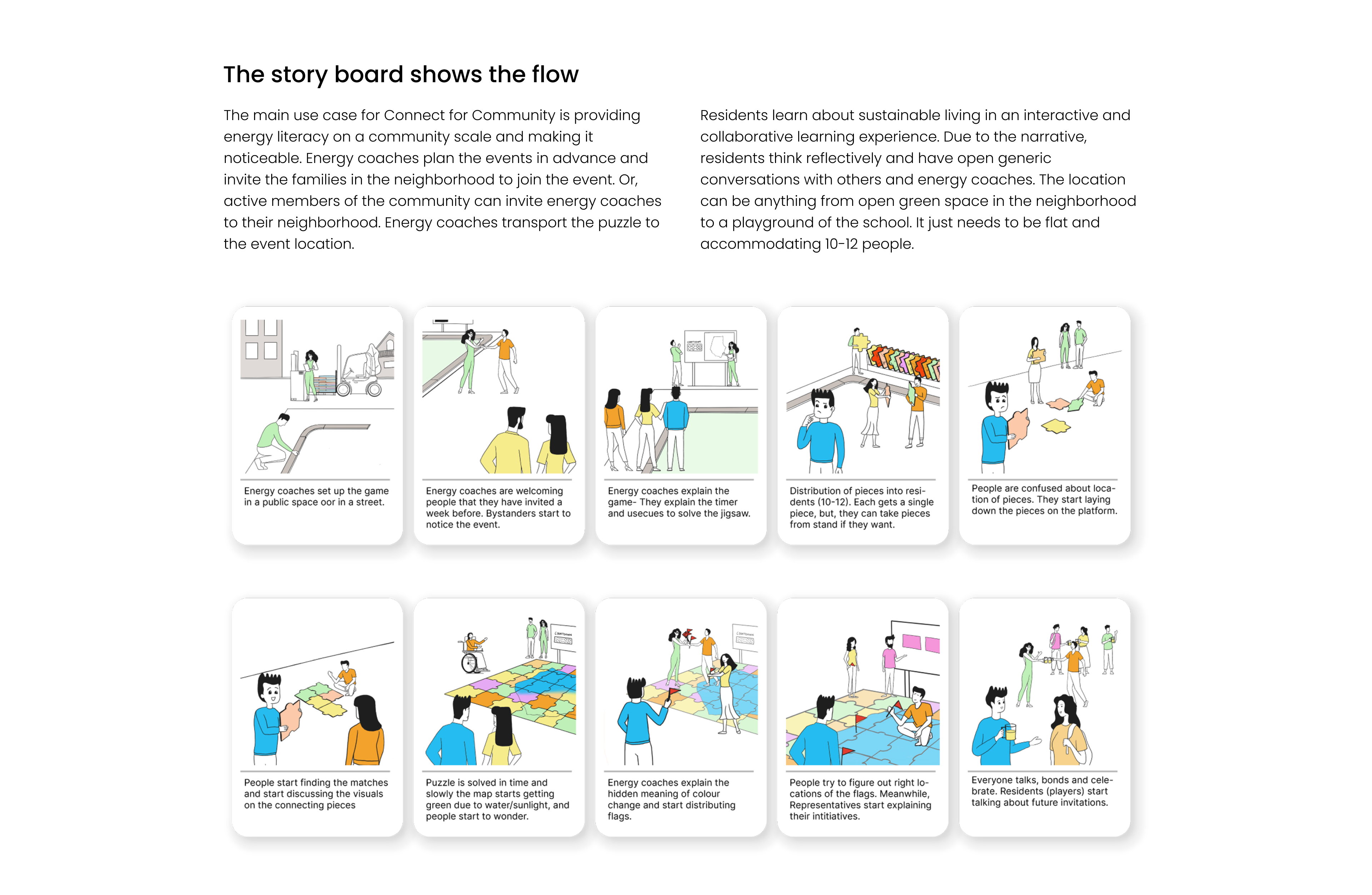 The story board shows the flow

The main use case for Connect for Community is providing energy literacy on a community scale and making it noticeable. Energy coaches plan the events in advance and invite the families in the neighborhood to join the event. Or, active members of the community can invite energy coaches to their neighborhood. Energy coaches transport the puzzle to the event location.

Residents learn about sustainable living in an interactive and collaborative learning experience. Due to the narrative, residents think reflectively and have open generic conversations with others and energy coaches. The location can be anything from open green space in the neighborhood to a playground of the school. It just needs to be flat and accommodating 10-12 people.

Energy coaches set up the game in a public space oor in a street.

Energy coaches are welcoming people that they have invited a week before. Bystanders start to notice the event.

Energy coaches explain the game- They explain the timer and usecues to solve the jigsaw.

Distribution of pieces into residents (10-12). Each gets a single piece, but, they can take pieces from stand if they want.

People are confused about location of pieces. They start laying down the pieces on the platform.

People start finding the matches and start discussing the visuals on the connecting pieces

Puzzle is solved in time and slowly the map starts getting green due to water/sunlight, and people start to wonder.

Energy coaches explain the hidden meaning of colour change and start distributing flags.

People try to figure out right locations of the flags. Meanwhile, Representatives start explaining their intitiatives.

Everyone talks, bonds and celebrate. Residents (players) start talking about future invitations.