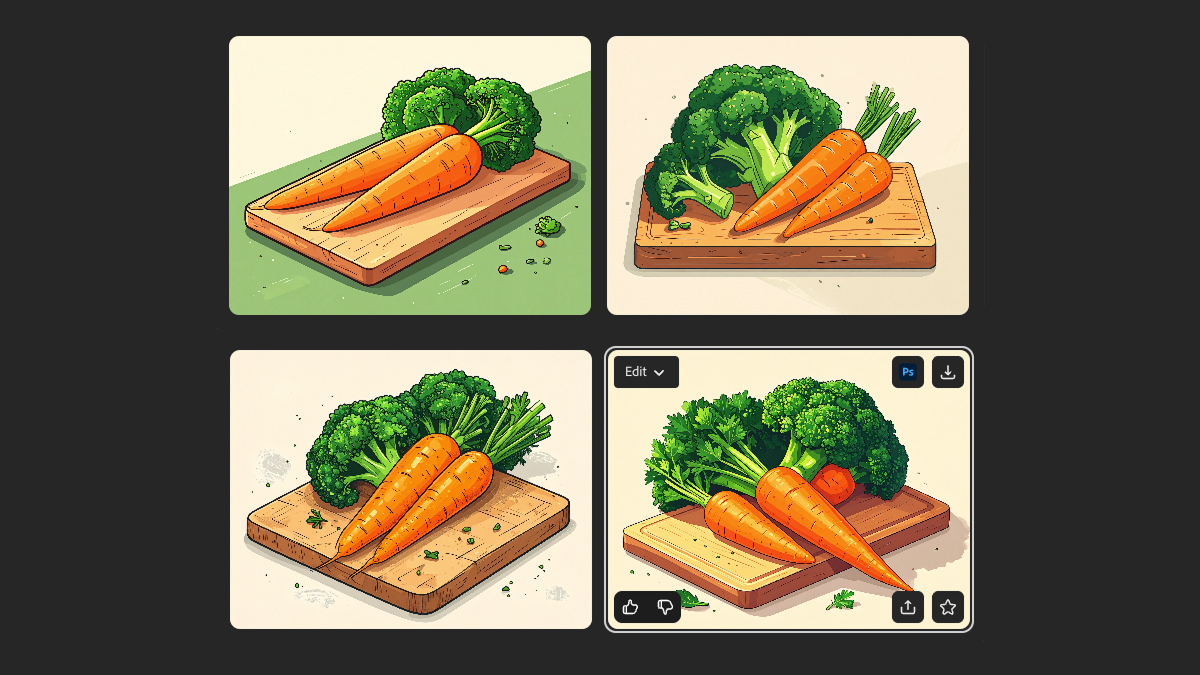 Edit
Ps