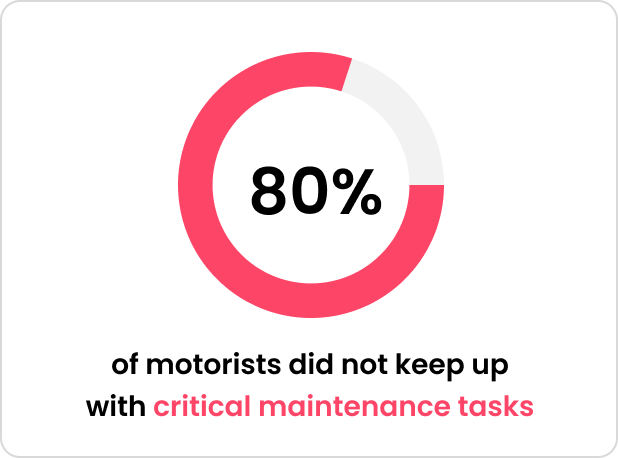 80%

of motorists did not keep up with critical maintenance tasks