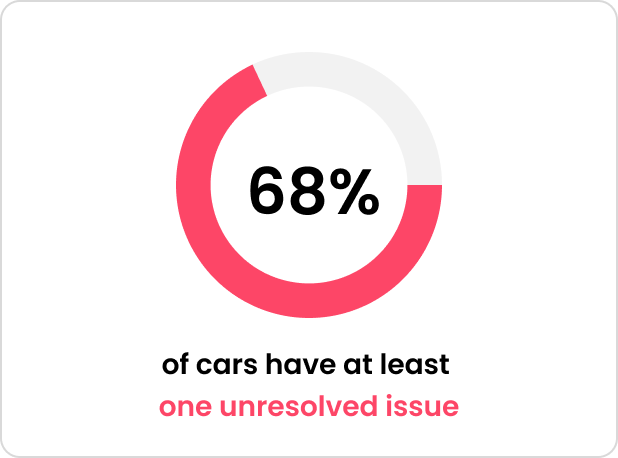 68%

of cars have at least one unresolved issue