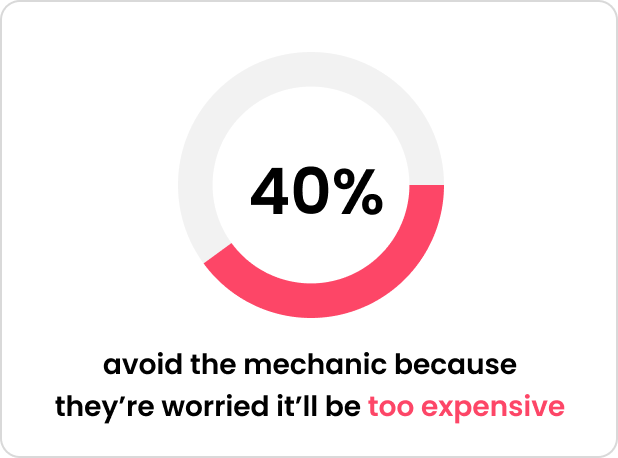 40%

avoid the mechanic because they’re worried it’ll be too expensive