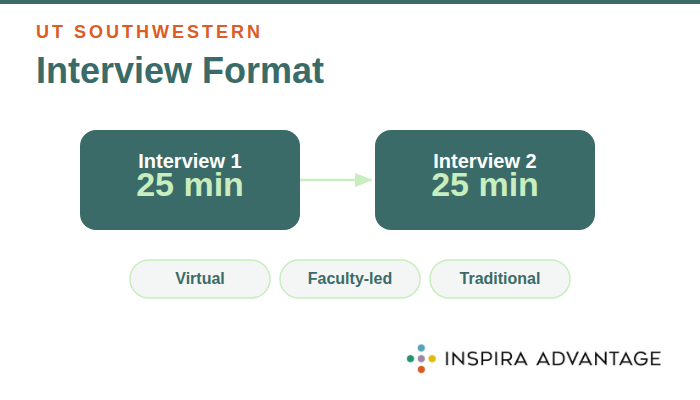 UT SOUTHWESTERN

Interview Format

Interview 1
25 min

Interview 2
25 min

Virtual

Faculty-led

Traditional

INSPIRA ADVANTAGE