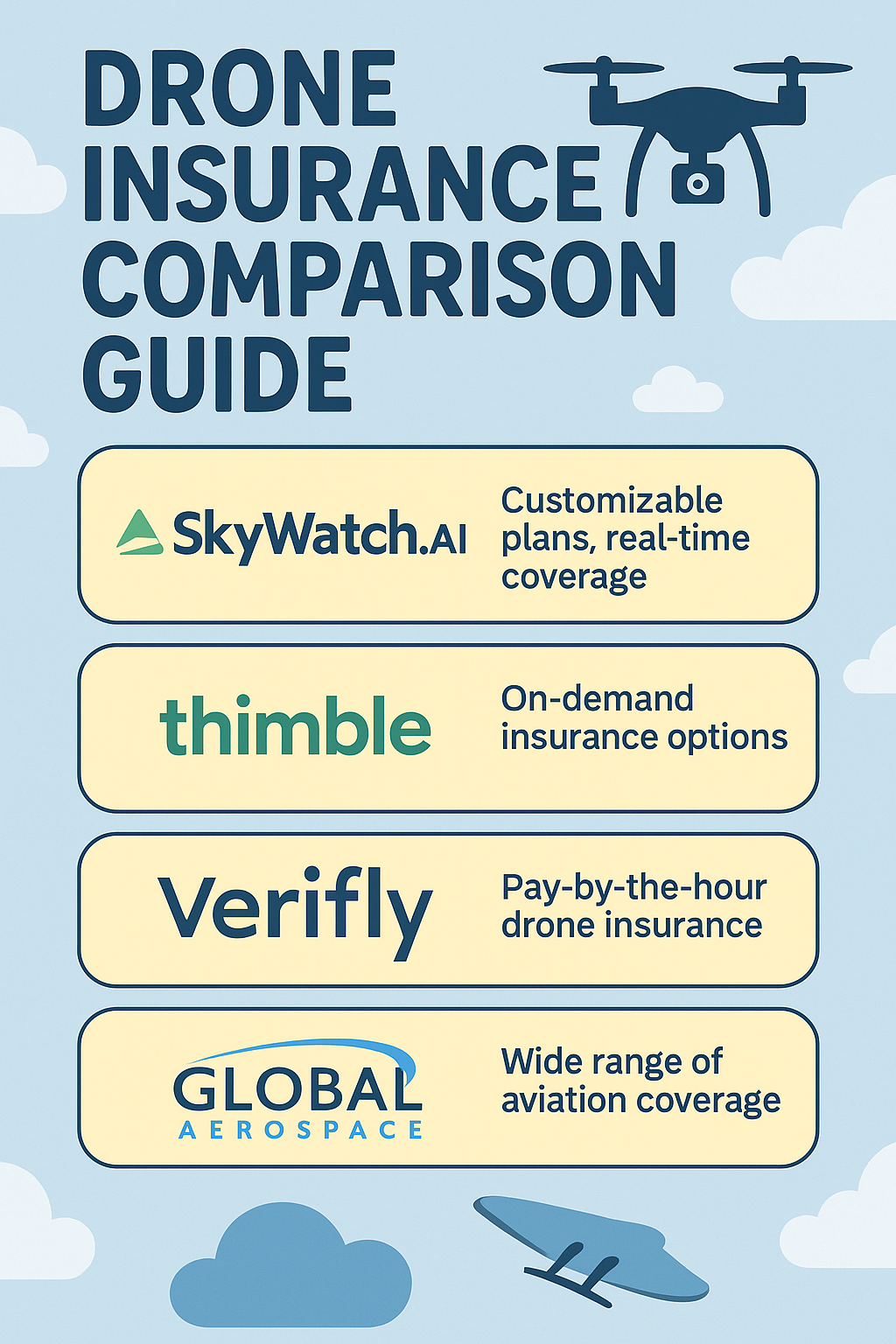 DRONE INSURANCE COMPARISON GUIDE

SkyWatch.AI
Customizable plans, real-time coverage

thimble
On-demand insurance options

Verifly
Pay-by-the-hour drone insurance

GLOBAL AEROSPACE
Wide range of aviation coverage