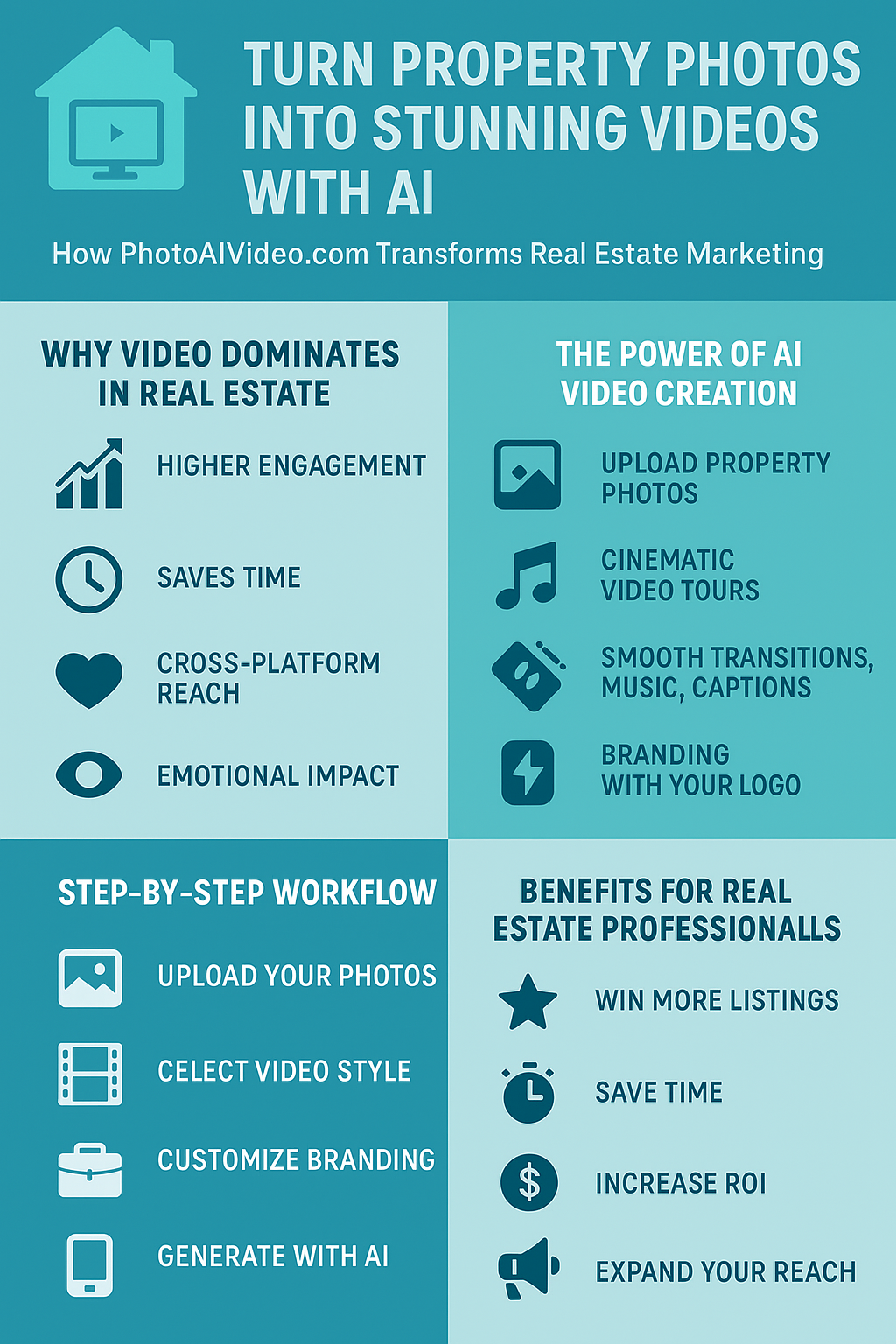 TURN PROPERTY PHOTOS INTO STUNNING VIDEOS WITH AI

How PhotoAIVideo.com Transforms Real Estate Marketing

WHY VIDEO DOMINATES IN REAL ESTATE

HIGHER ENGAGEMENT

SAVES TIME

CROSS-PLATFORM REACH

EMOTIONAL IMPACT

THE POWER OF AI VIDEO CREATION

UPLOAD PROPERTY PHOTOS

CINEMATIC VIDEO TOURS

SMOOTH TRANSITIONS, MUSIC, CAPTIONS

BRANDING WITH YOUR LOGO

STEP-BY-STEP WORKFLOW

UPLOAD YOUR PHOTOS

CELECT VIDEO STYLE

CUSTOMIZE BRANDING

GENERATE WITH AI

BENEFITS FOR REAL ESTATE PROFESSIONALLS

WIN MORE LISTINGS

SAVE TIME

INCREASE ROI

EXPAND YOUR REACH