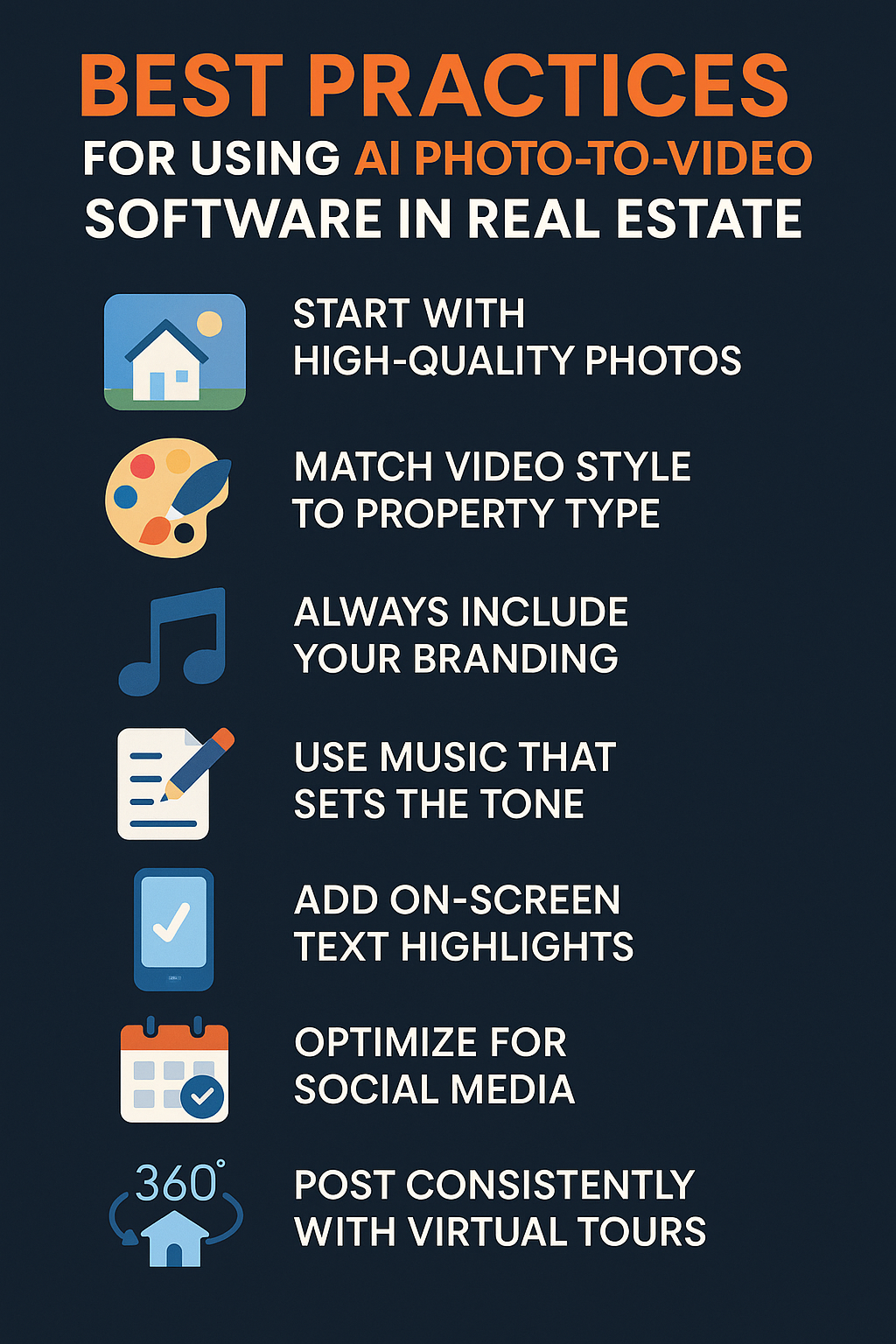 BEST PRACTICES
FOR USING AI PHOTO-TO-VIDEO SOFTWARE IN REAL ESTATE

START WITH HIGH-QUALITY PHOTOS

MATCH VIDEO STYLE TO PROPERTY TYPE

ALWAYS INCLUDE YOUR BRANDING

USE MUSIC THAT SETS THE TONE

ADD ON-SCREEN TEXT HIGHLIGHTS

OPTIMIZE FOR SOCIAL MEDIA

360°

POST CONSISTENTLY WITH VIRTUAL TOURS