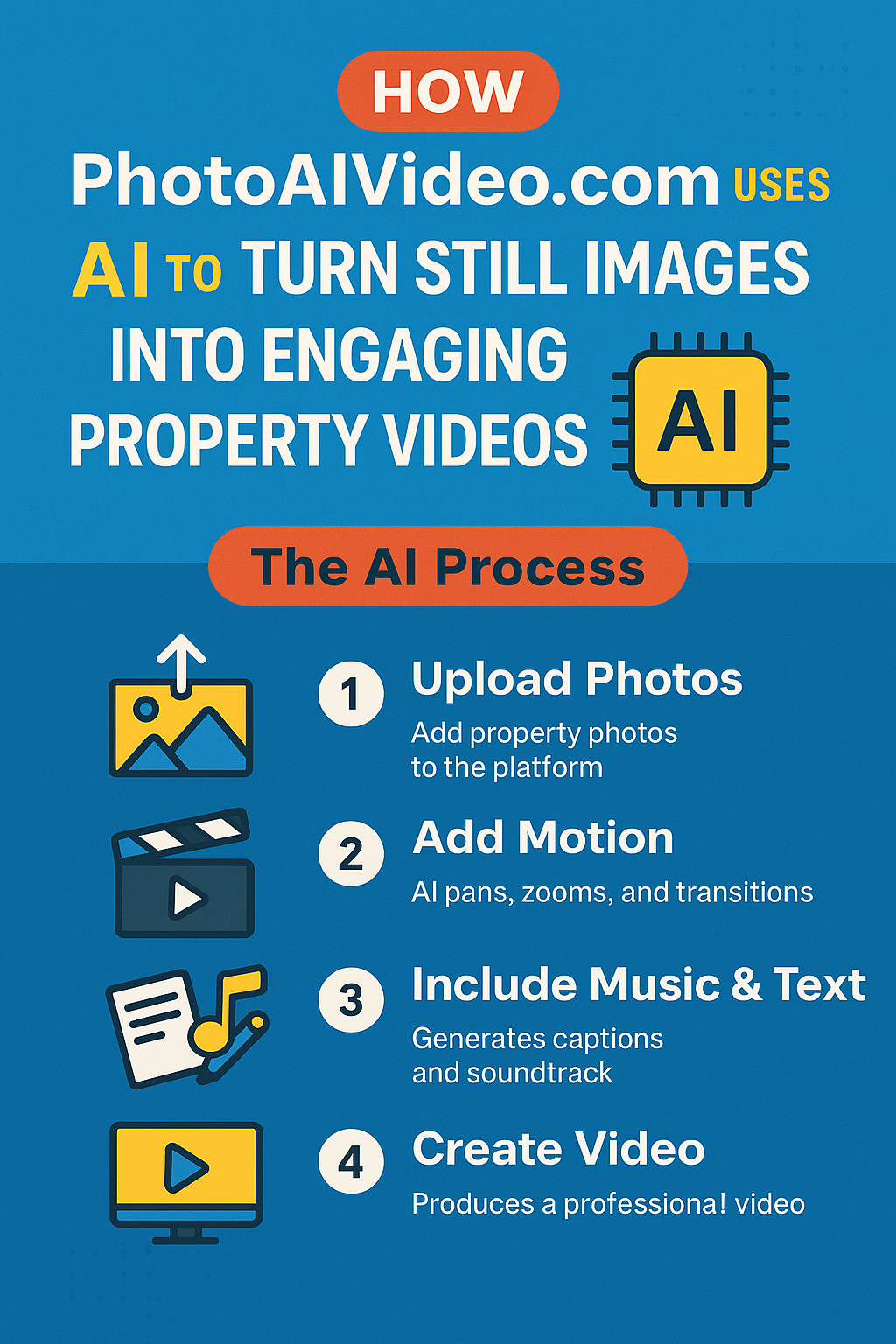 HOW

PhotoAIVideo.com USES AI TO TURN STILL IMAGES INTO ENGAGING PROPERTY VIDEOS

AI

The AI Process

1 Upload Photos
Add property photos to the platform

2 Add Motion
AI pans, zooms, and transitions

3 Include Music & Text
Generates captions and soundtrack

4 Create Video
Produces a professiona! video