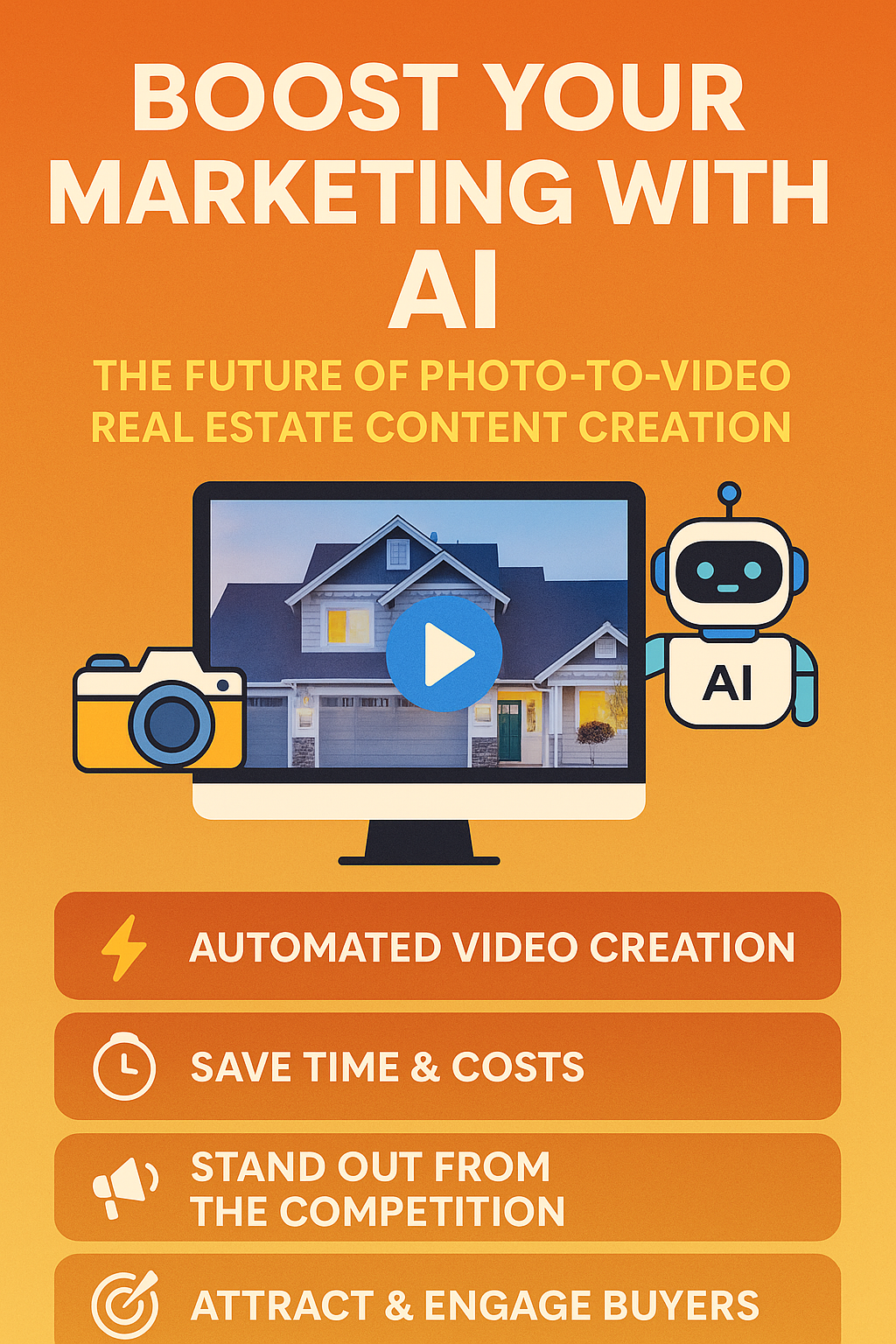 BOOST YOUR MARKETING WITH AI

THE FUTURE OF PHOTO-TO-VIDEO REAL ESTATE CONTENT CREATION

AI

AUTOMATED VIDEO CREATION

SAVE TIME & COSTS

STAND OUT FROM THE COMPETITION

ATTRACT & ENGAGE BUYERS