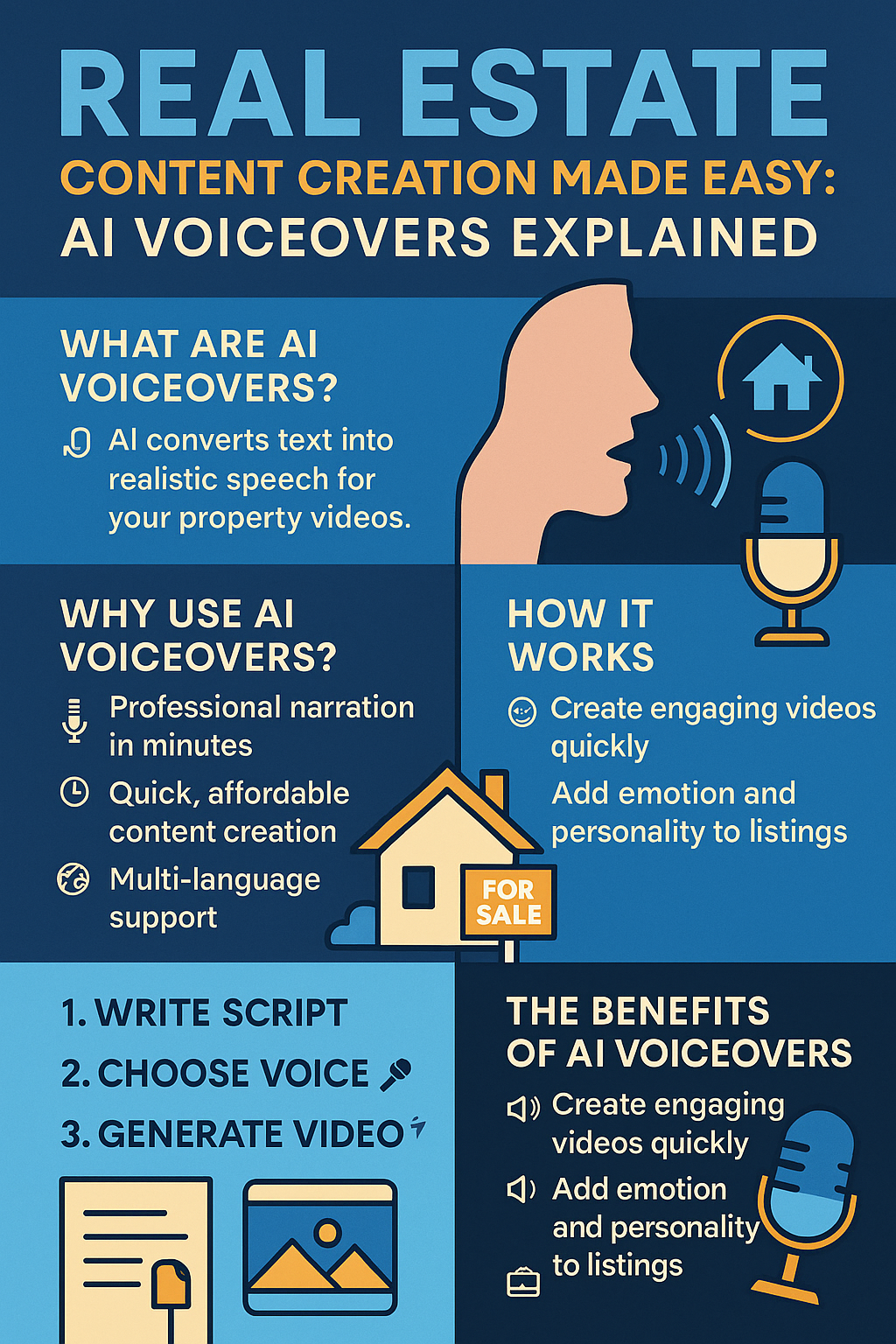 REAL ESTATE

CONTENT CREATION MADE EASY:

AI VOICEOVERS EXPLAINED

WHAT ARE AI VOICEOVERS?

AI converts text into realistic speech for your property videos.

WHY USE AI VOICEOVERS?

Professional narration in minutes

Quick, affordable content creation

Multi-language support

HOW IT WORKS

Create engaging videos quickly

Add emotion and personality to listings

FOR SALE

1. WRITE SCRIPT

2. CHOOSE VOICE

3. GENERATE VIDEO

THE BENEFITS OF AI VOICEOVERS

Create engaging videos quickly

Add emotion and personality to listings