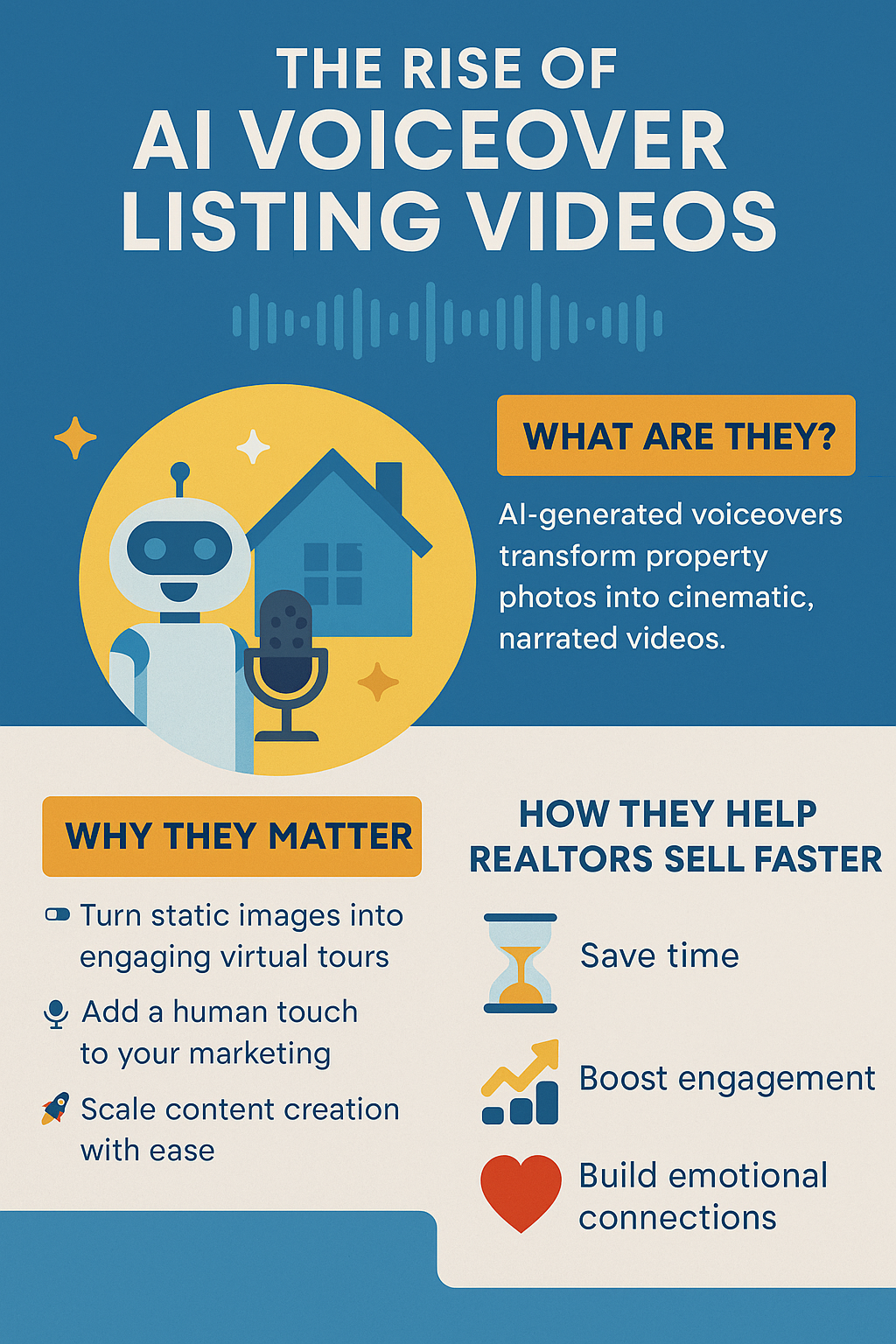 THE RISE OF
AI VOICEOVER
LISTING VIDEOS

WHAT ARE THEY?

AI-generated voiceovers transform property photos into cinematic, narrated videos.

WHY THEY MATTER

Turn static images into engaging virtual tours

Add a human touch to your marketing

Scale content creation with ease

HOW THEY HELP REALTORS SELL FASTER

Save time

Boost engagement

Build emotional connections