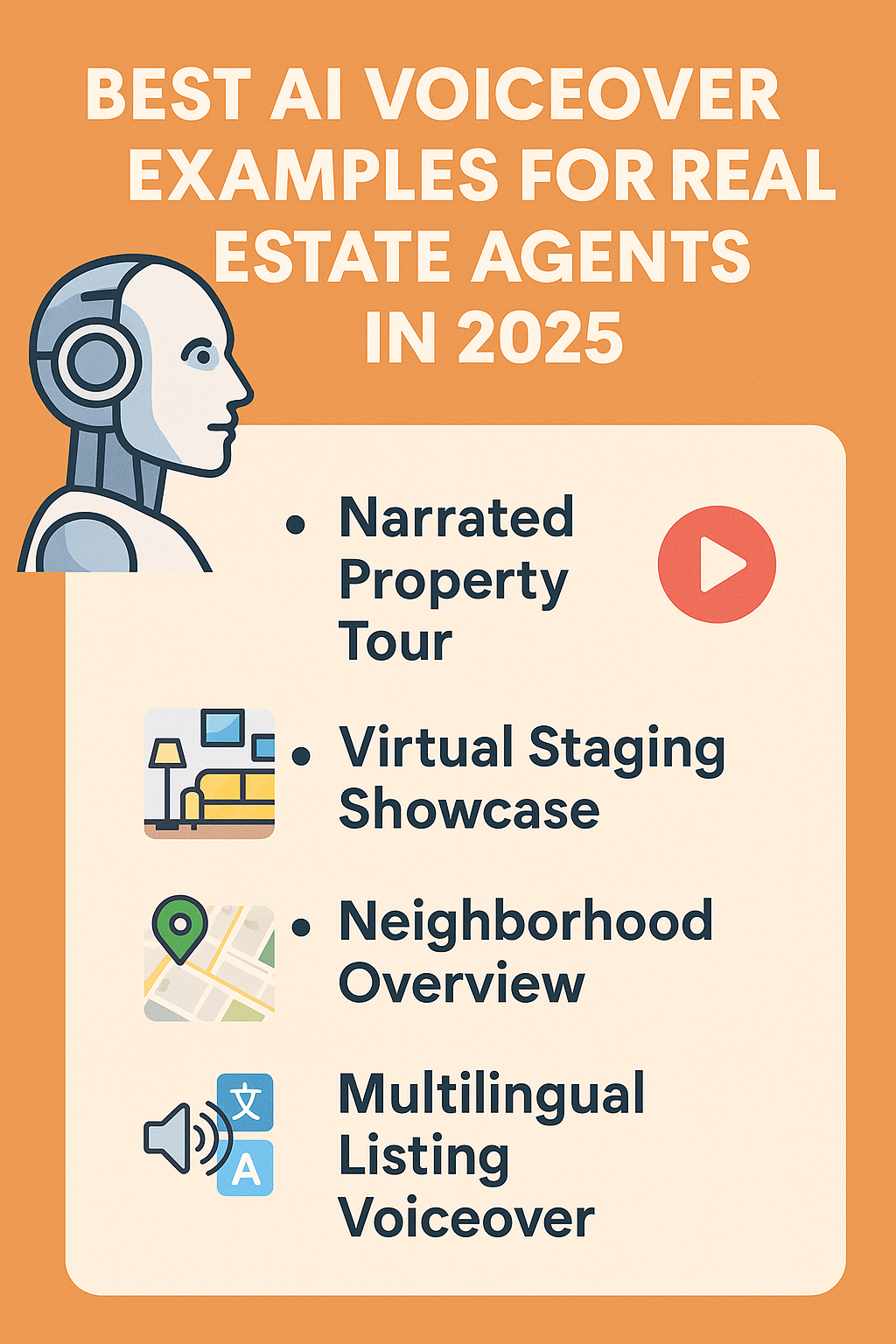 BEST AI VOICEOVER EXAMPLES FOR REAL ESTATE AGENTS IN 2025

• Narrated Property Tour

• Virtual Staging Showcase

• Neighborhood Overview

文
A

Multilingual Listing Voiceover