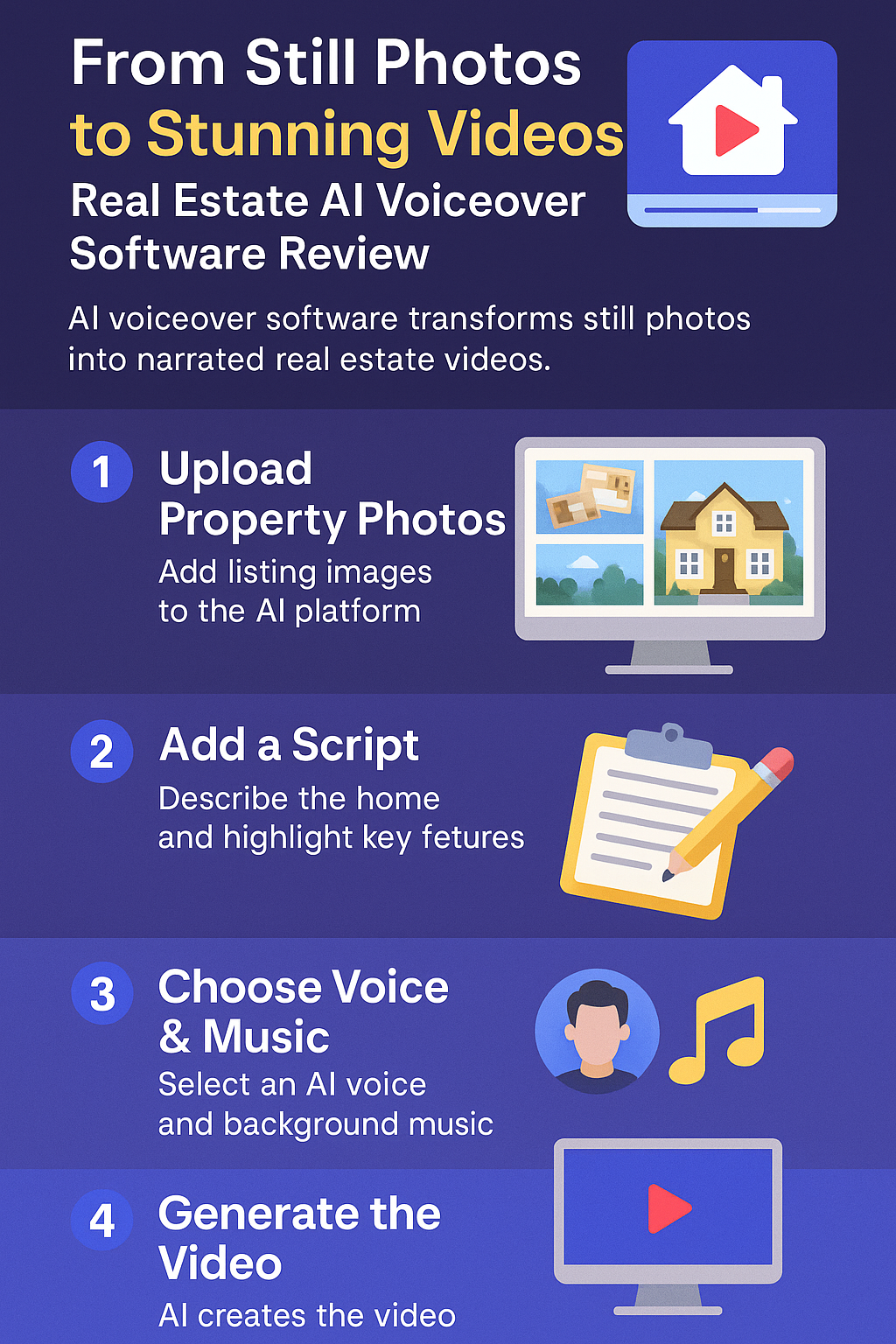 From Still Photos to Stunning Videos

Real Estate AI Voiceover Software Review

AI voiceover software transforms still photos into narrated real estate videos.

1 Upload Property Photos
Add listing images to the AI platform

2 Add a Script
Describe the home and highlight key fetures

3 Choose Voice & Music
Select an AI voice and background music

4 Generate the Video
AI creates the video