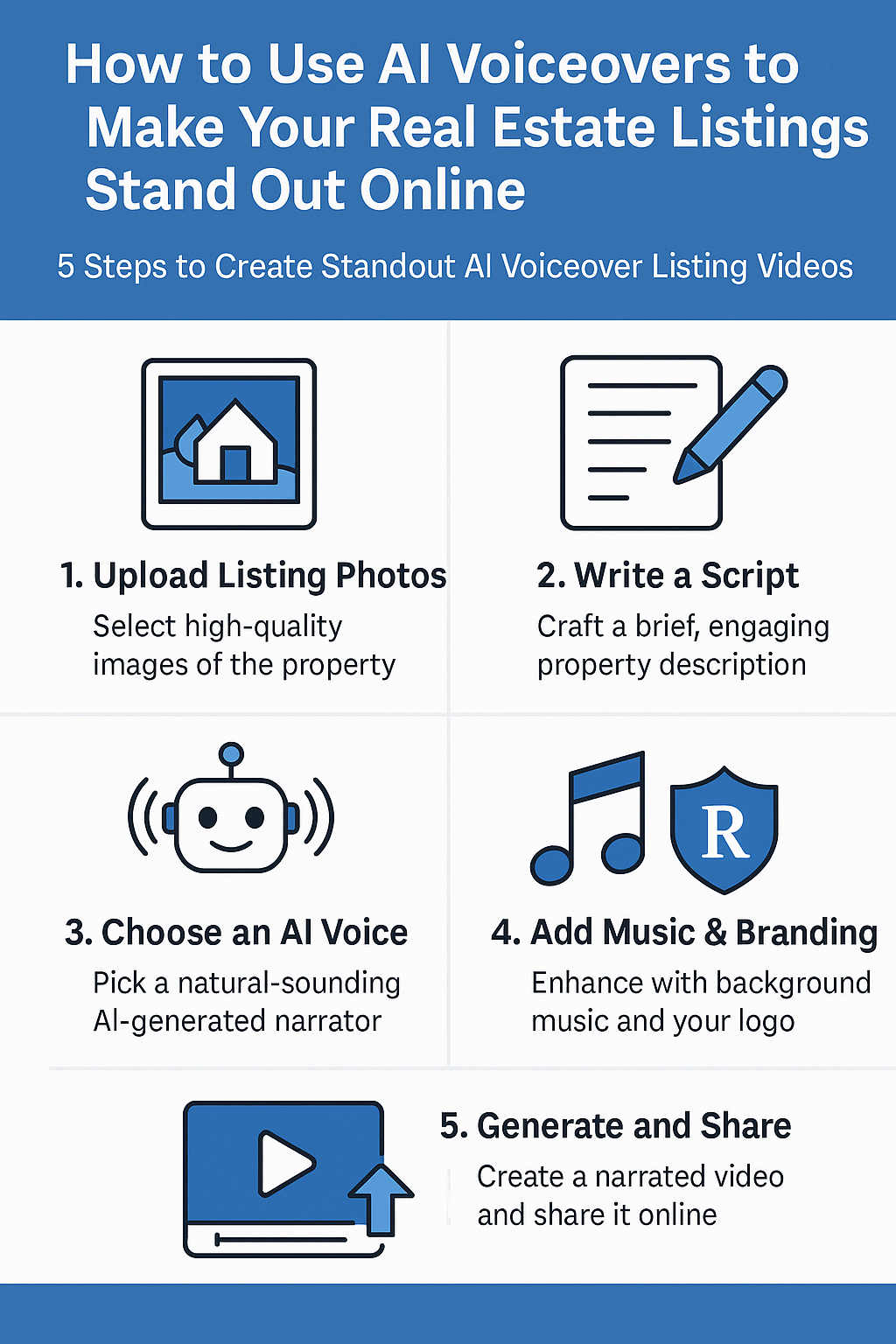 How to Use AI Voiceovers to Make Your Real Estate Listings Stand Out Online

5 Steps to Create Standout AI Voiceover Listing Videos

1. Upload Listing Photos
Select high-quality images of the property

2. Write a Script
Craft a brief, engaging property description

3. Choose an AI Voice
Pick a natural-sounding AI-generated narrator

R

4. Add Music & Branding
Enhance with background music and your logo

5. Generate and Share
Create a narrated video and share it online