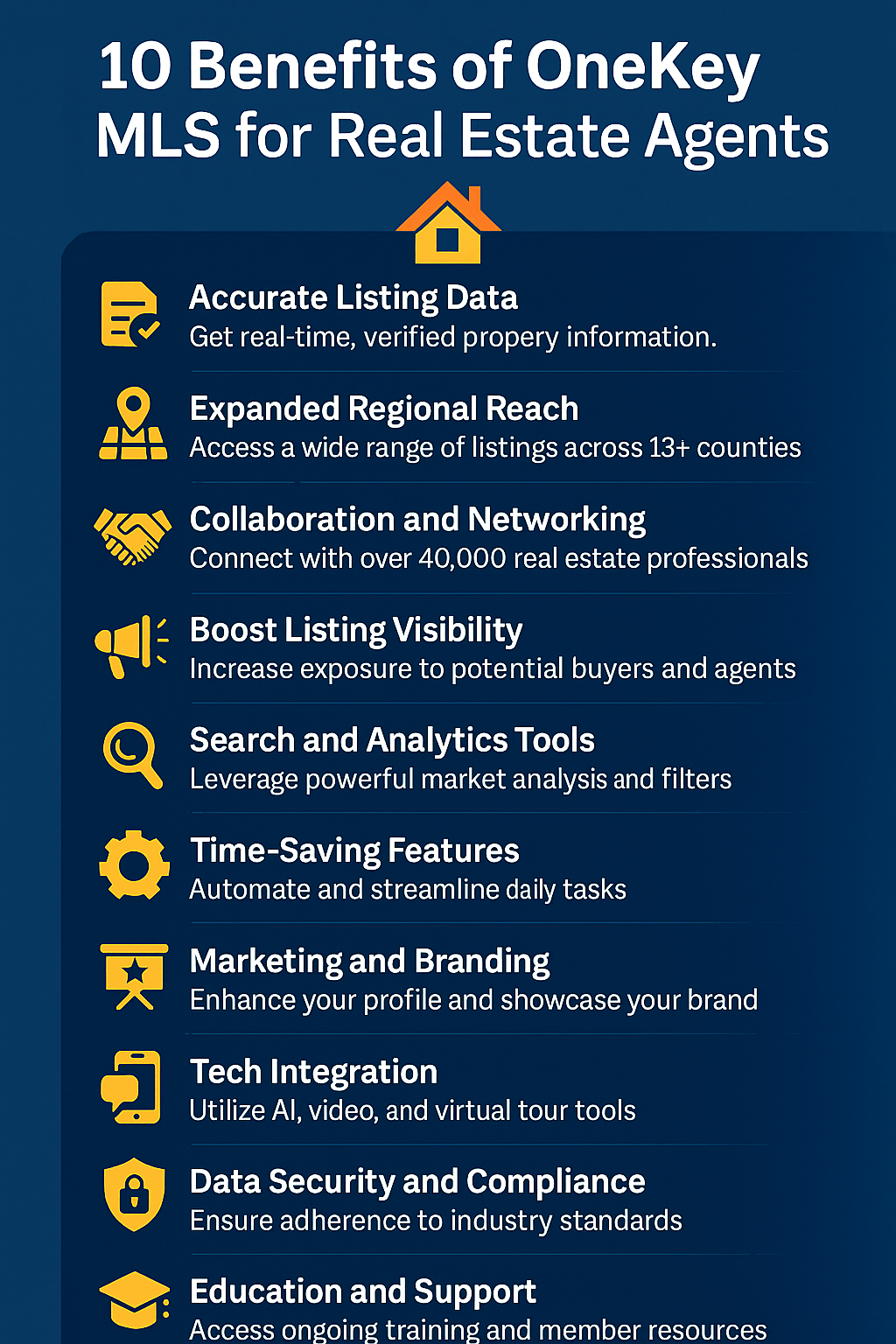 10 Benefits of OneKey MLS for Real Estate Agents

Accurate Listing Data
Get real-time, verified propery information.

Expanded Regional Reach
Access a wide range of listings across 13+ counties

Collaboration and Networking
Connect with over 40,000 real estate professionals

Boost Listing Visibility
Increase exposure to potential buyers and agents

Search and Analytics Tools
Leverage powerful market analysis and filters

Time-Saving Features
Automate and streamline daily tasks

Marketing and Branding
Enhance your profile and showcase your brand

Tech Integration
Utilize AI, video, and virtual tour tools

Data Security and Compliance
Ensure adherence to industry standards

Education and Support
Access ongoing training and member resources