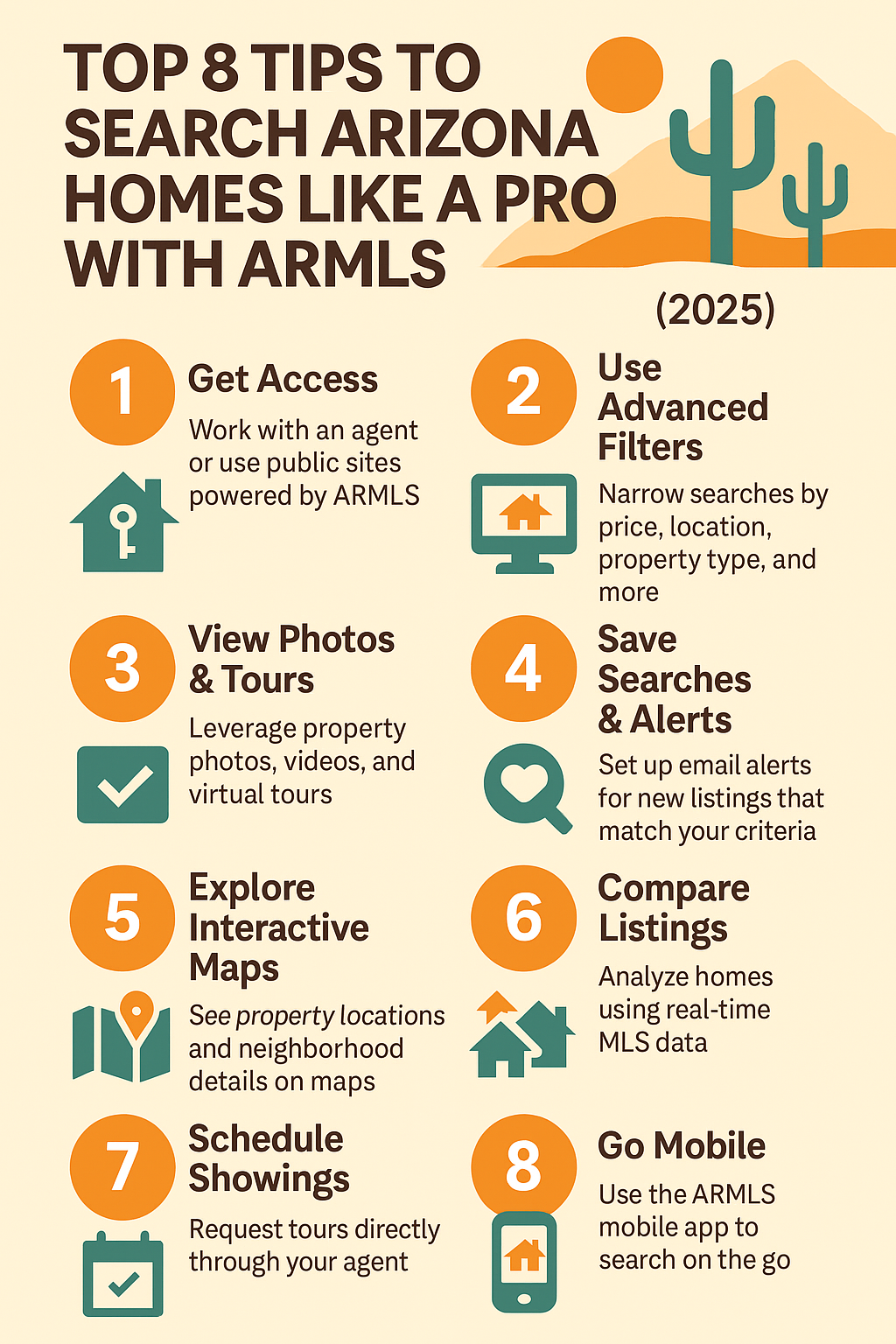 TOP 8 TIPS TO SEARCH ARIZONA HOMES LIKE A PRO WITH ARMLS

(2025)

1

Get Access

Work with an agent or use public sites powered by ARMLS

2

Use Advanced Filters

Narrow searches by price, location, property type, and more

3

View Photos & Tours

Leverage property photos, videos, and virtual tours

4

Save Searches & Alerts

Set up email alerts for new listings that match your criteria

5

Explore Interactive Maps

See property locations and neighborhood details on maps

6

Compare Listings

Analyze homes using real-time MLS data

7

Schedule Showings

Request tours directly through your agent

8

Go Mobile

Use the ARMLS mobile app to search on the go