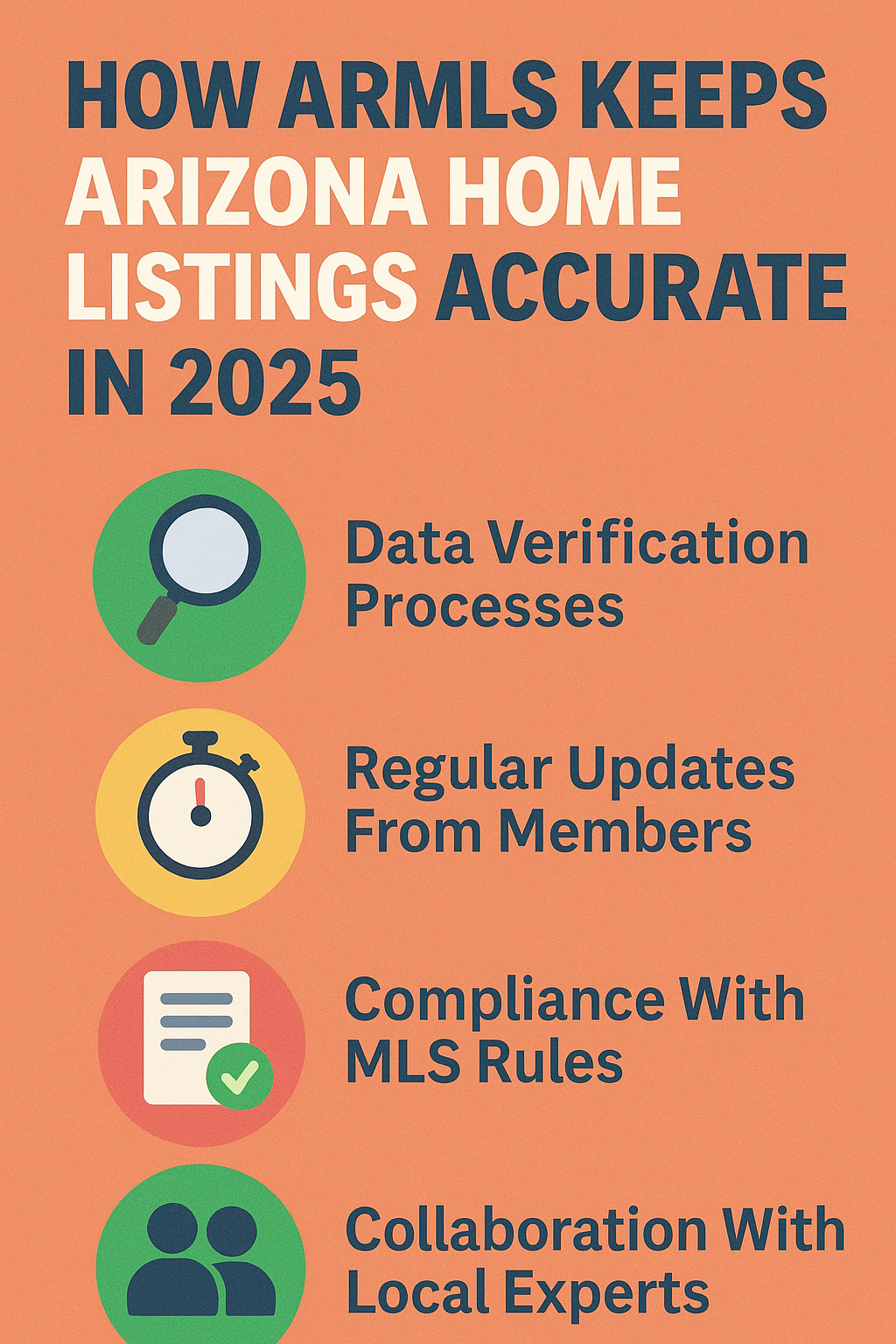 HOW ARMLS KEEPS ARIZONA HOME LISTINGS ACCURATE IN 2025

Data Verification Processes

Regular Updates From Members

Compliance With MLS Rules

Collaboration With Local Experts