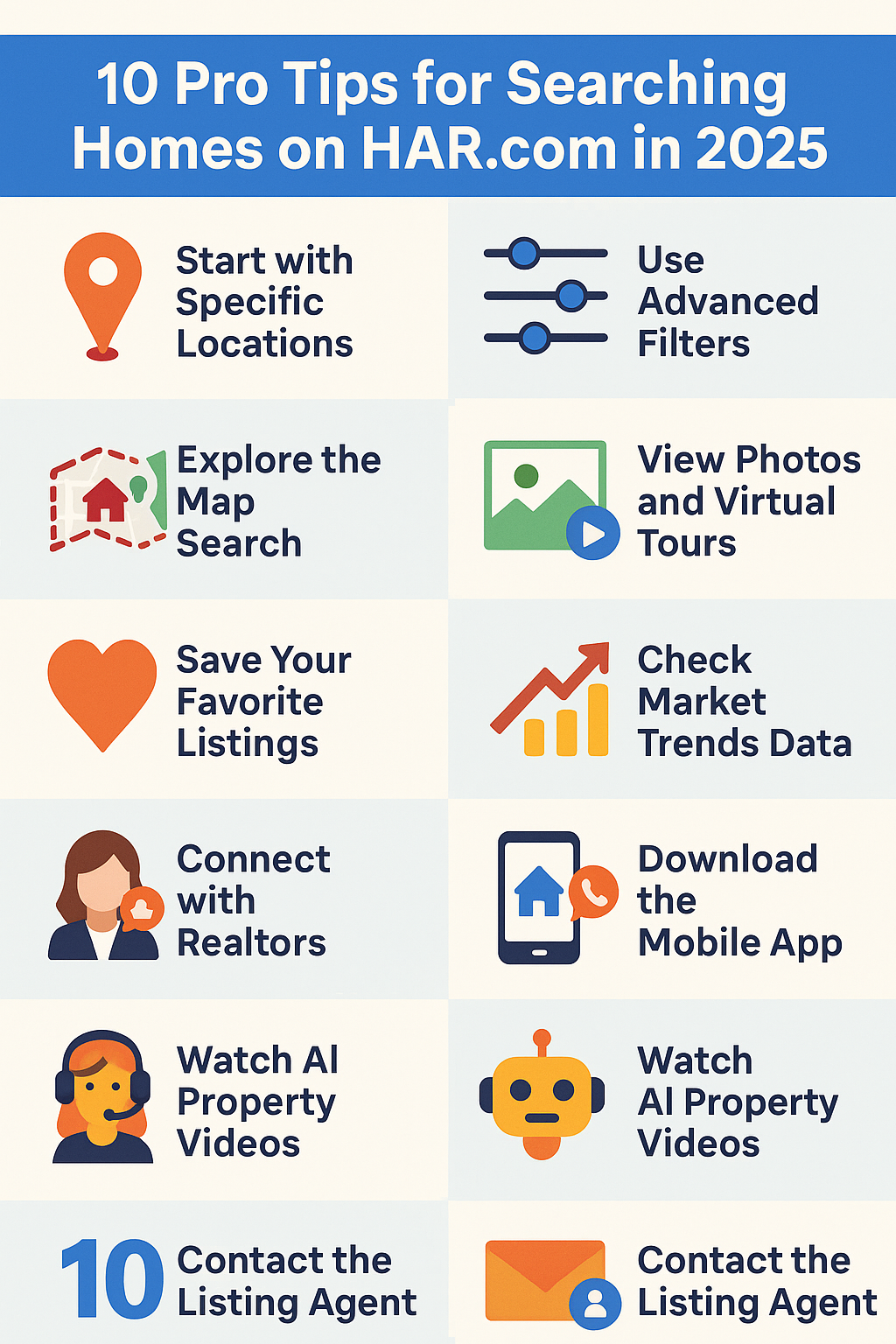 10 Pro Tips for Searching Homes on HAR.com in 2025

Start with Specific Locations

Use Advanced Filters

Explore the Map Search

View Photos and Virtual Tours

Save Your Favorite Listings

Check Market Trends Data

Connect with Realtors

Download the Mobile App

Watch AI Property Videos

Watch AI Property Videos

10 Contact the Listing Agent

Contact the Listing Agent