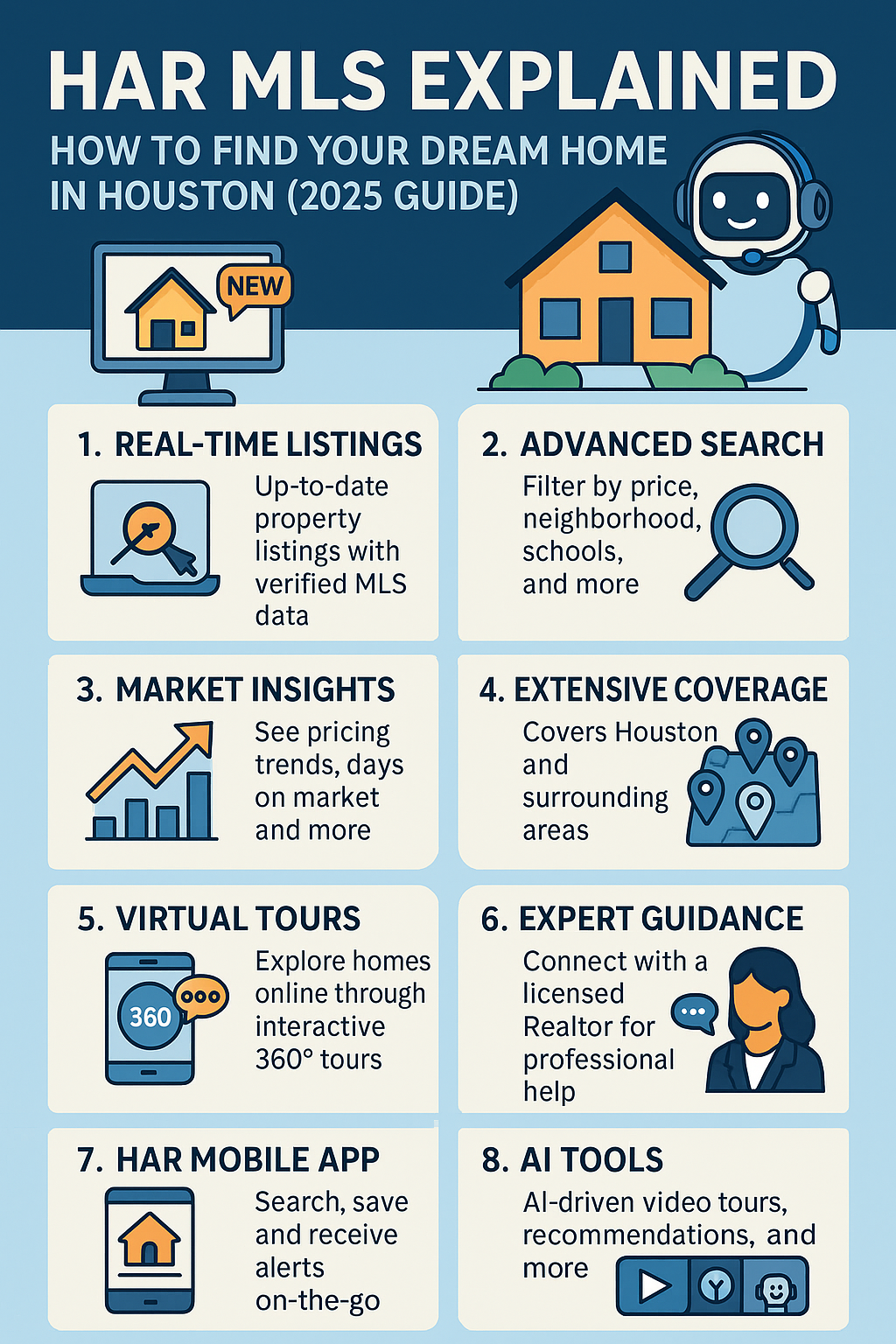 HAR MLS EXPLAINED

HOW TO FIND YOUR DREAM HOME IN HOUSTON (2025 GUIDE)

NEW

1. REAL-TIME LISTINGS

Up-to-date property listings with verified MLS data

2. ADVANCED SEARCH

Filter by price, neighborhood, schools, and more

3. MARKET INSIGHTS

See pricing trends, days on market and more

4. EXTENSIVE COVERAGE

Covers Houston and surrounding areas

5. VIRTUAL TOURS

360

Explore homes online through interactive 360° tours

6. EXPERT GUIDANCE

Connect with a licensed Realtor for professional help

7. HAR MOBILE APP

Search, save and receive alerts on-the-go

8. AI TOOLS

AI-driven video tours, recommendations, and more