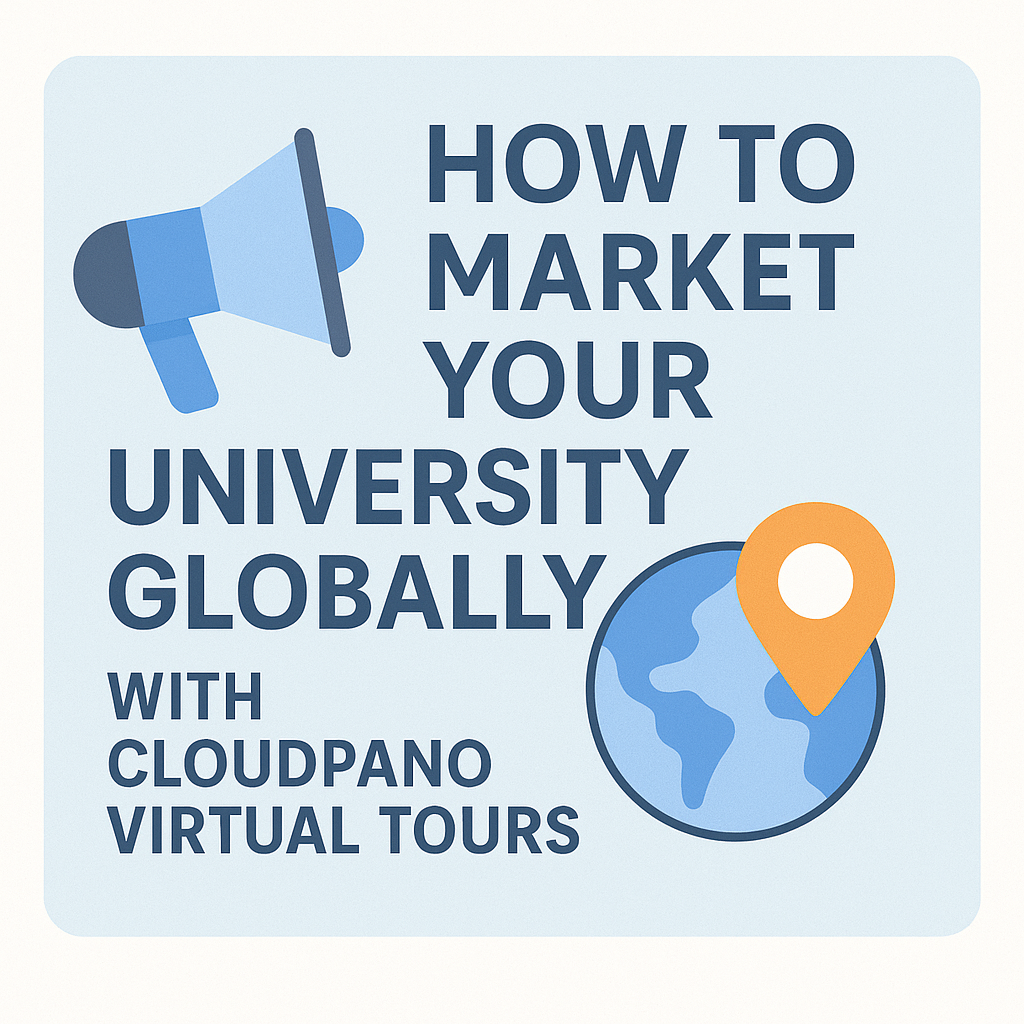 HOW TO MARKET YOUR UNIVERSITY GLOBALLY

WITH CLOUDPANO VIRTUAL TOURS