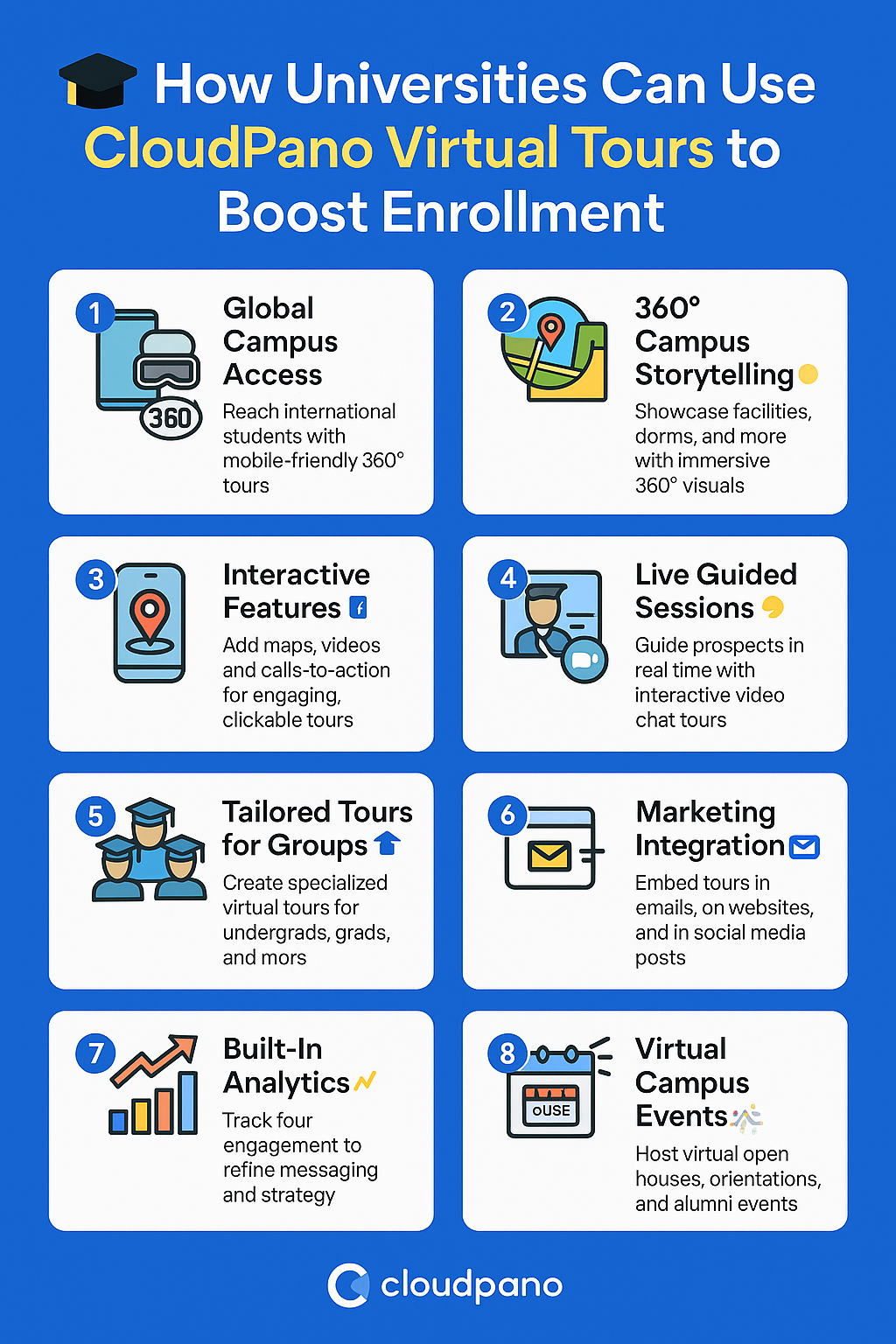 How Universities Can Use CloudPano Virtual Tours to Boost Enrollment

1
360
Global Campus Access
Reach international students with mobile-friendly 360° tours

2
360° Campus Storytelling
Showcase facilities, dorms, and more with immersive 360° visuals

3
Interactive Features
Add maps, videos and calls-to-action for engaging, clickable tours

4
Live Guided Sessions
Guide prospects in real time with interactive video chat tours

5
Tailored Tours for Groups
Create specialized virtual tours for undergrads, grads, and mors

6
Marketing Integration
Embed tours in emails, on websites, and in social media posts

7
Built-In Analytics
Track four engagement to refine messaging and strategy

8
OUSE
Virtual Campus Events
Host virtual open houses, orientations, and alumni events

cloudpano