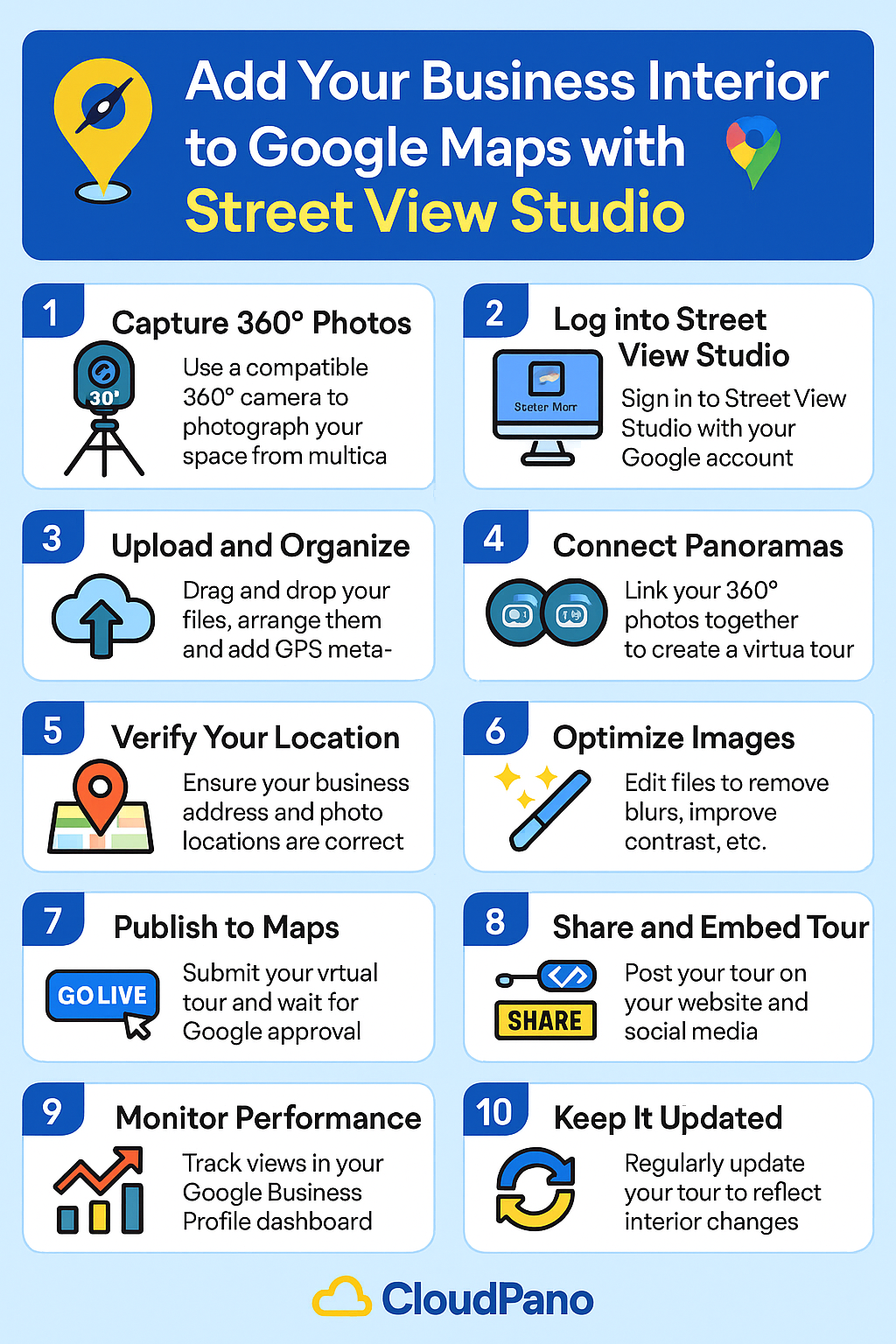 Add Your Business Interior to Google Maps with Street View Studio

1
Capture 360° Photos
30'
Use a compatible 360° camera to photograph your space from multica

2
Log into Street View Studio
Sceter Morr
Sign in to Street View Studio with your Google account

3
Upload and Organize
Drag and drop your files, arrange them and add GPS meta-

4
Connect Panoramas
Link your 360° photos together to create a virtua tour

5
Verify Your Location
Ensure your business address and photo locations are correct

6
Optimize Images
Edit files to remove blurs, improve contrast, etc.

7
Publish to Maps
GO LIVE
Submit your vrtual tour and wait for Google approval

8
Share and Embed Tour
SHARE
Post your tour on your website and social media

9
Monitor Performance
Track views in your Google Business Profile dashboard

10
Keep It Updated
Regularly update your tour to reflect interior changes

CloudPano