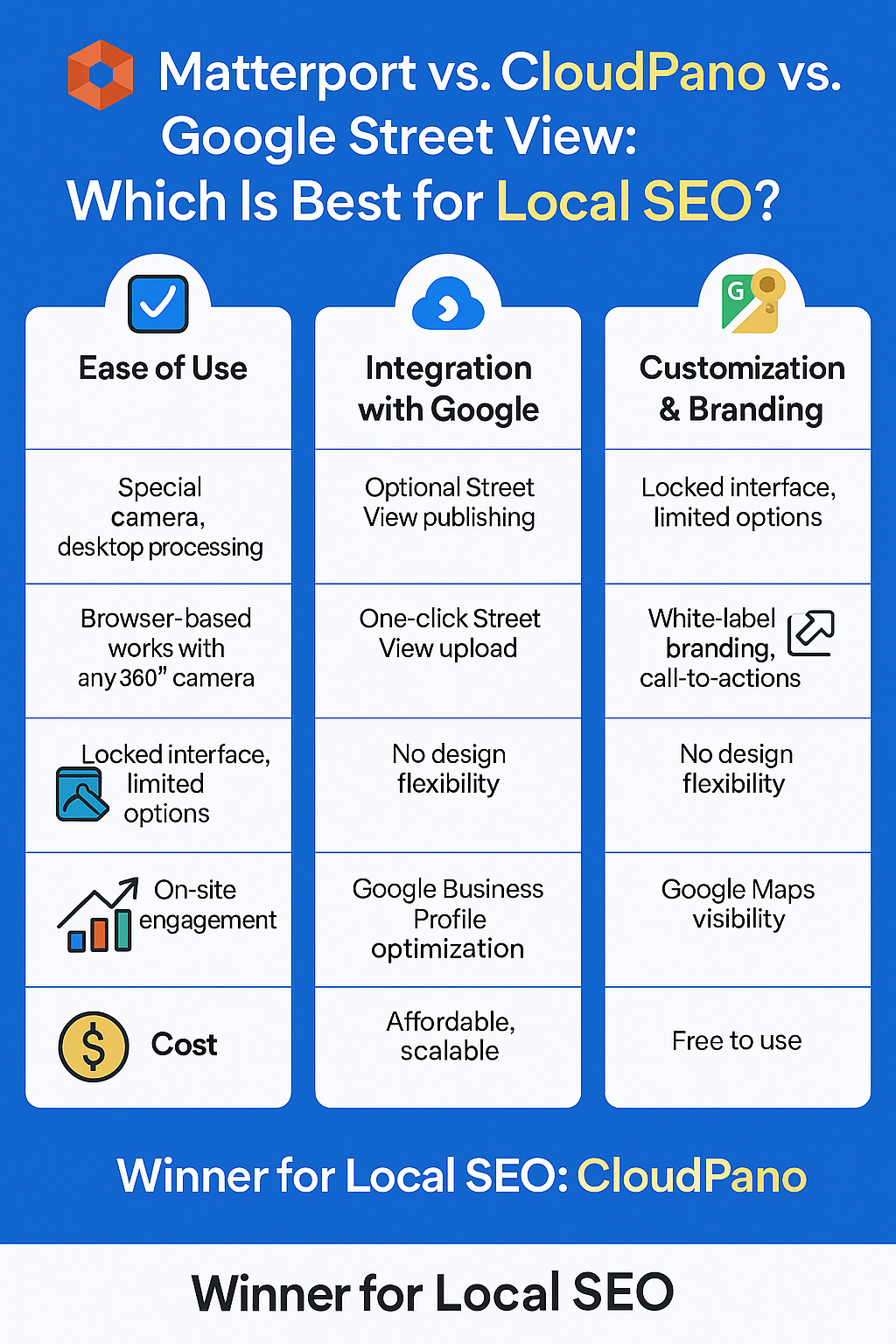 Matterport vs. CloudPano vs. Google Street View: Which Is Best for Local SEO?

| Ease of Use | Integration with Google | Customization & Branding |
|---|---|---|
| Special camera, desktop processing | Optional Street View publishing | Locked interface, limited options |
| Browser-based works with any 360" camera | One-click Street View upload | White-label branding, call-to-actions |
| Locked interface, limited options | No design flexibility | No design flexibility |
| On-site engagement | Google Business Profile optimization | Google Maps visibility |
| Cost | Affordable, scalable | Free to use |

Winner for Local SEO: CloudPano

Winner for Local SEO