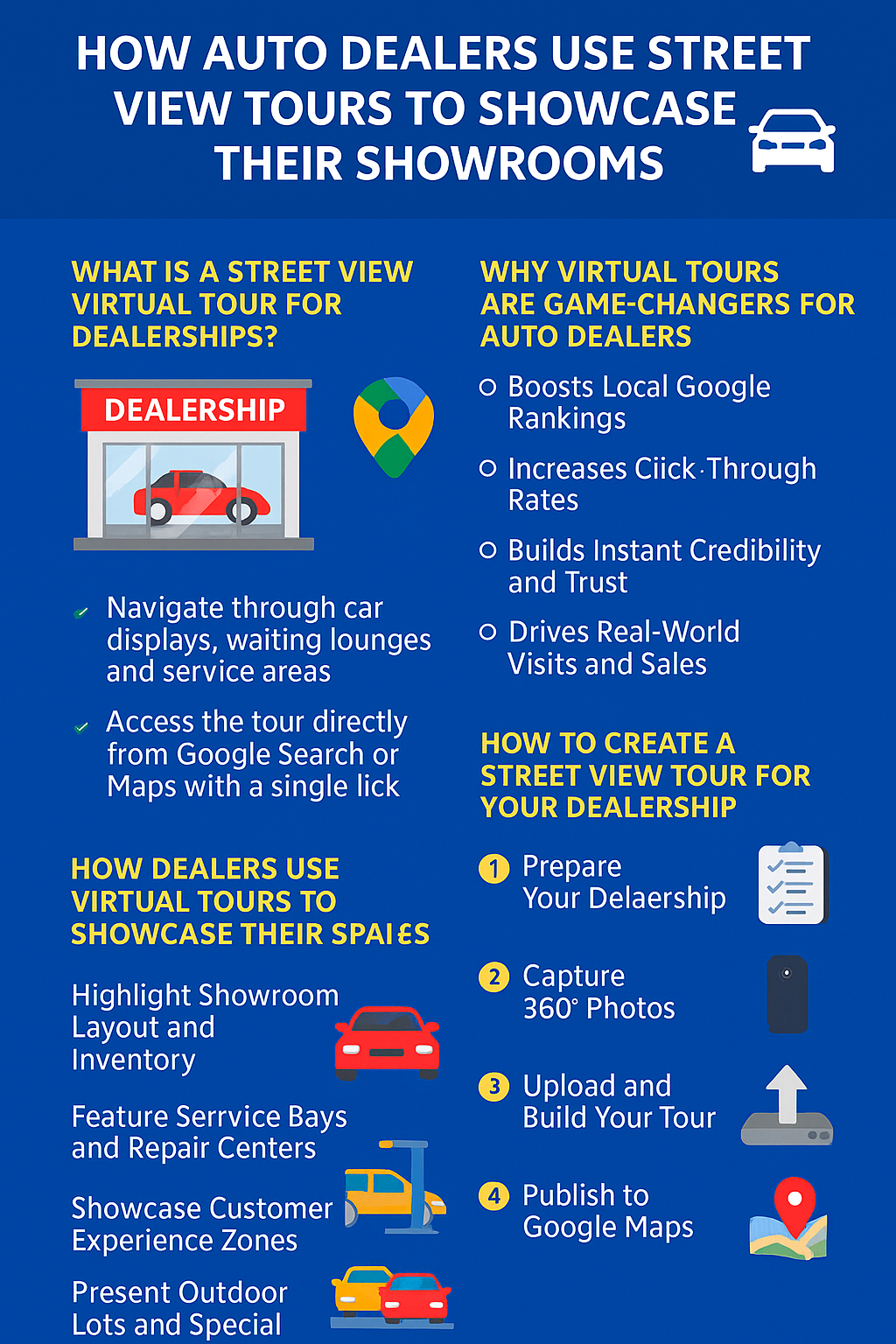 HOW AUTO DEALERS USE STREET VIEW TOURS TO SHOWCASE THEIR SHOWROOMS

WHAT IS A STREET VIEW VIRTUAL TOUR FOR DEALERSHIPS?

DEALERSHIP

Navigate through car displays, waiting lounges and service areas

Access the tour directly from Google Search or Maps with a single lick

HOW DEALERS USE VIRTUAL TOURS TO SHOWCASE THEIR SPAI€S

Highlight Showroom Layout and Inventory

Feature Serrvice Bays and Repair Centers

Showcase Customer Experience Zones

Present Outdoor Lots and Special

WHY VIRTUAL TOURS ARE GAME-CHANGERS FOR AUTO DEALERS

Boosts Local Google Rankings

Increases Ciick·Through Rates

Builds Instant Credibility and Trust

Drives Real-World Visits and Sales

HOW TO CREATE A STREET VIEW TOUR FOR YOUR DEALERSHIP

1 Prepare Your Delaership

2 Capture 360° Photos

3 Upload and Build Your Tour

4 Publish to Google Maps