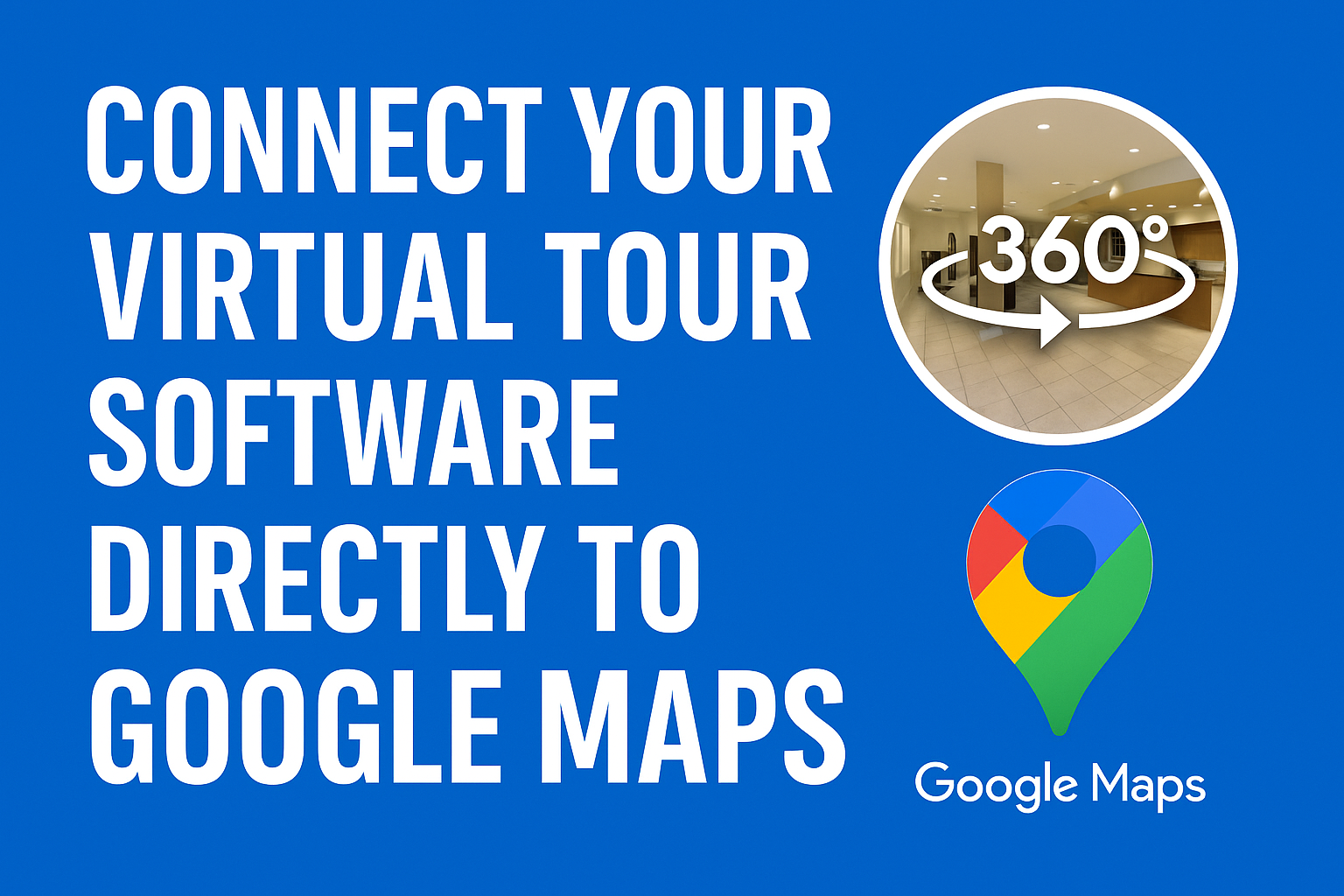 CONNECT YOUR VIRTUAL TOUR SOFTWARE DIRECTLY TO GOOGLE MAPS

360°

Google Maps