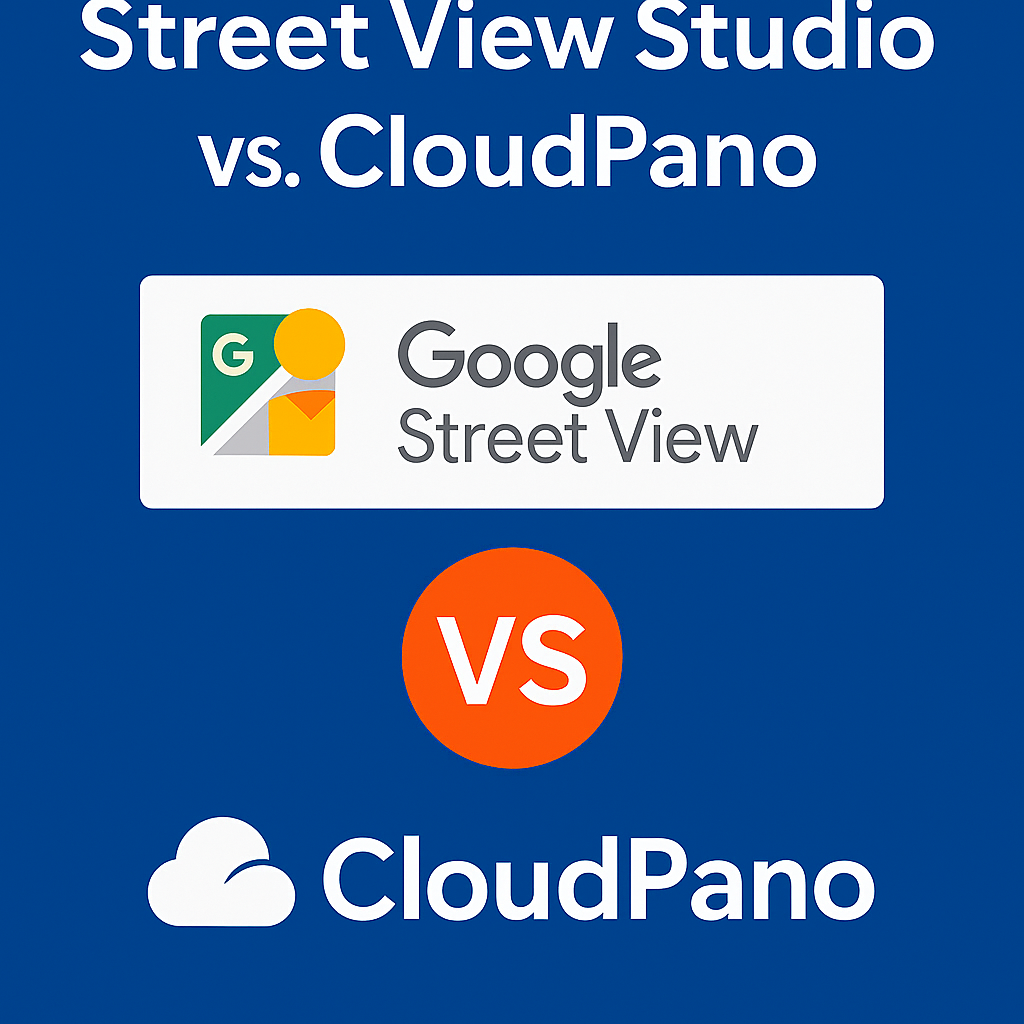 Street View Studio vs. CloudPano

G

Google
Street View

VS

CloudPano