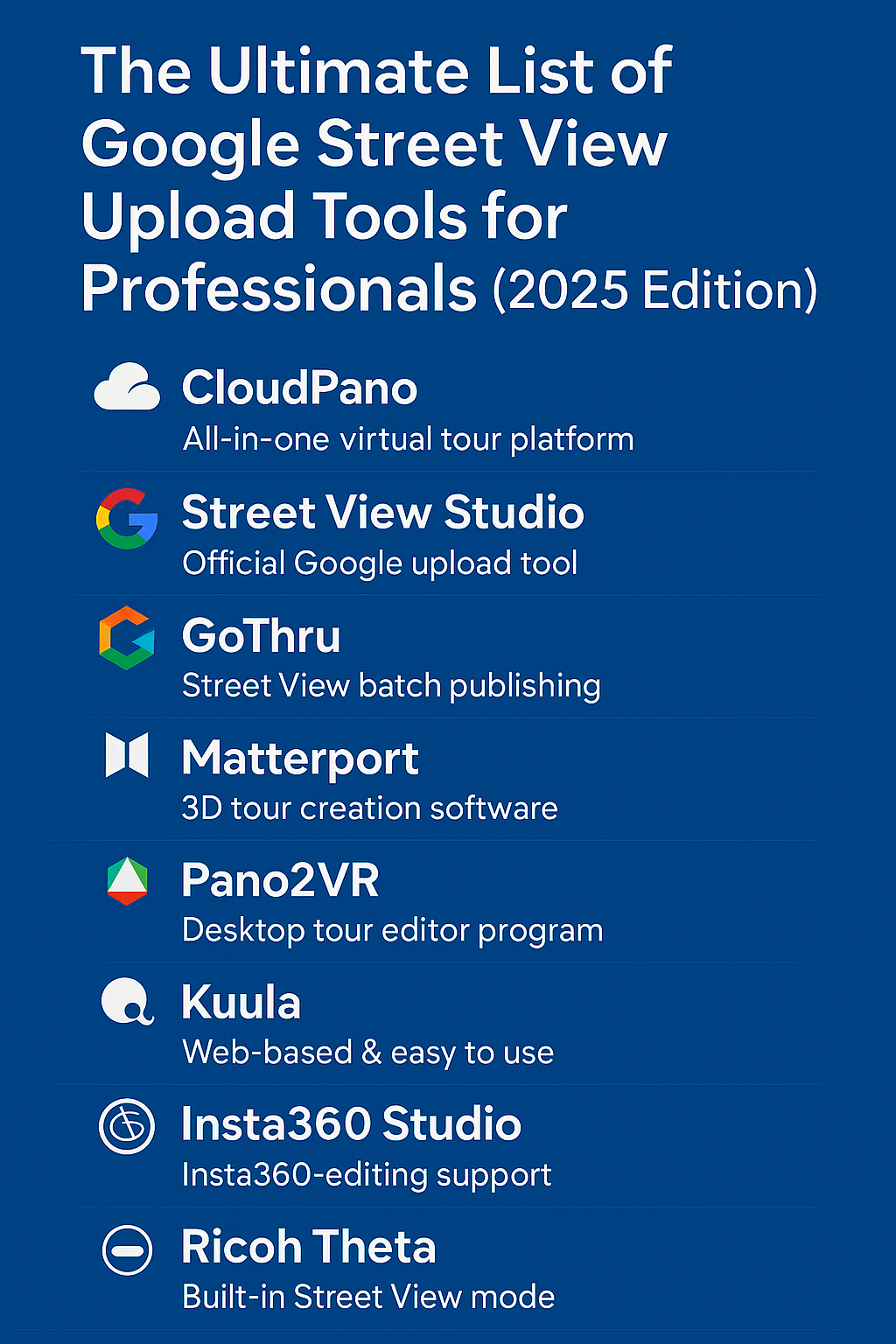 The Ultimate List of Google Street View Upload Tools for Professionals (2025 Edition)

CloudPano
All-in-one virtual tour platform

Street View Studio
Official Google upload tool

GoThru
Street View batch publishing

Matterport
3D tour creation software

Pano2VR
Desktop tour editor program

Kuula
Web-based & easy to use

Insta360 Studio
Insta360-editing support

Ricoh Theta
Built-in Street View mode