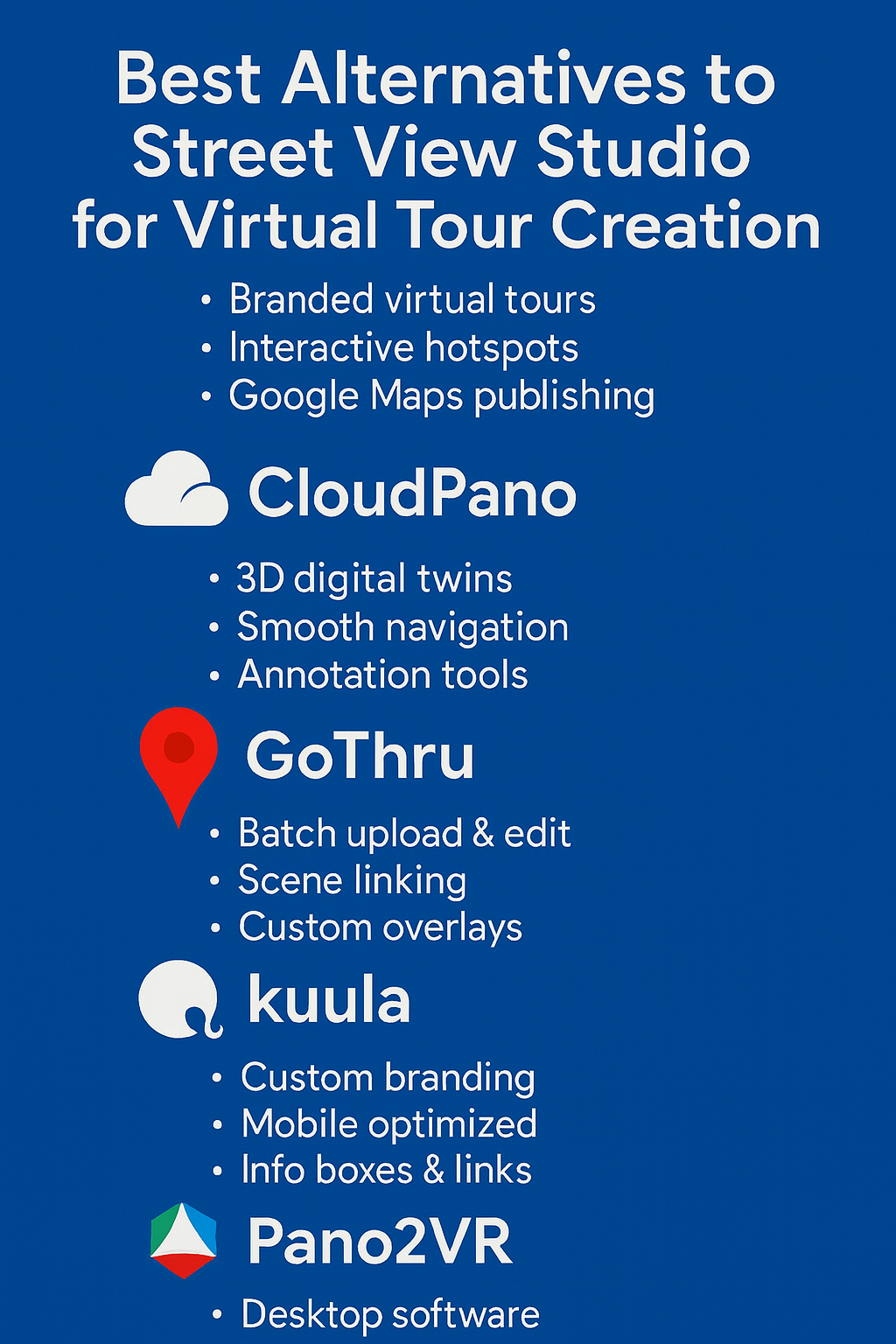 Best Alternatives to Street View Studio for Virtual Tour Creation

• Branded virtual tours
• Interactive hotspots
• Google Maps publishing

CloudPano

• 3D digital twins
• Smooth navigation
• Annotation tools

GoThru

• Batch upload & edit
• Scene linking
• Custom overlays

kuula

• Custom branding
• Mobile optimized
• Info boxes & links

Pano2VR

• Desktop software