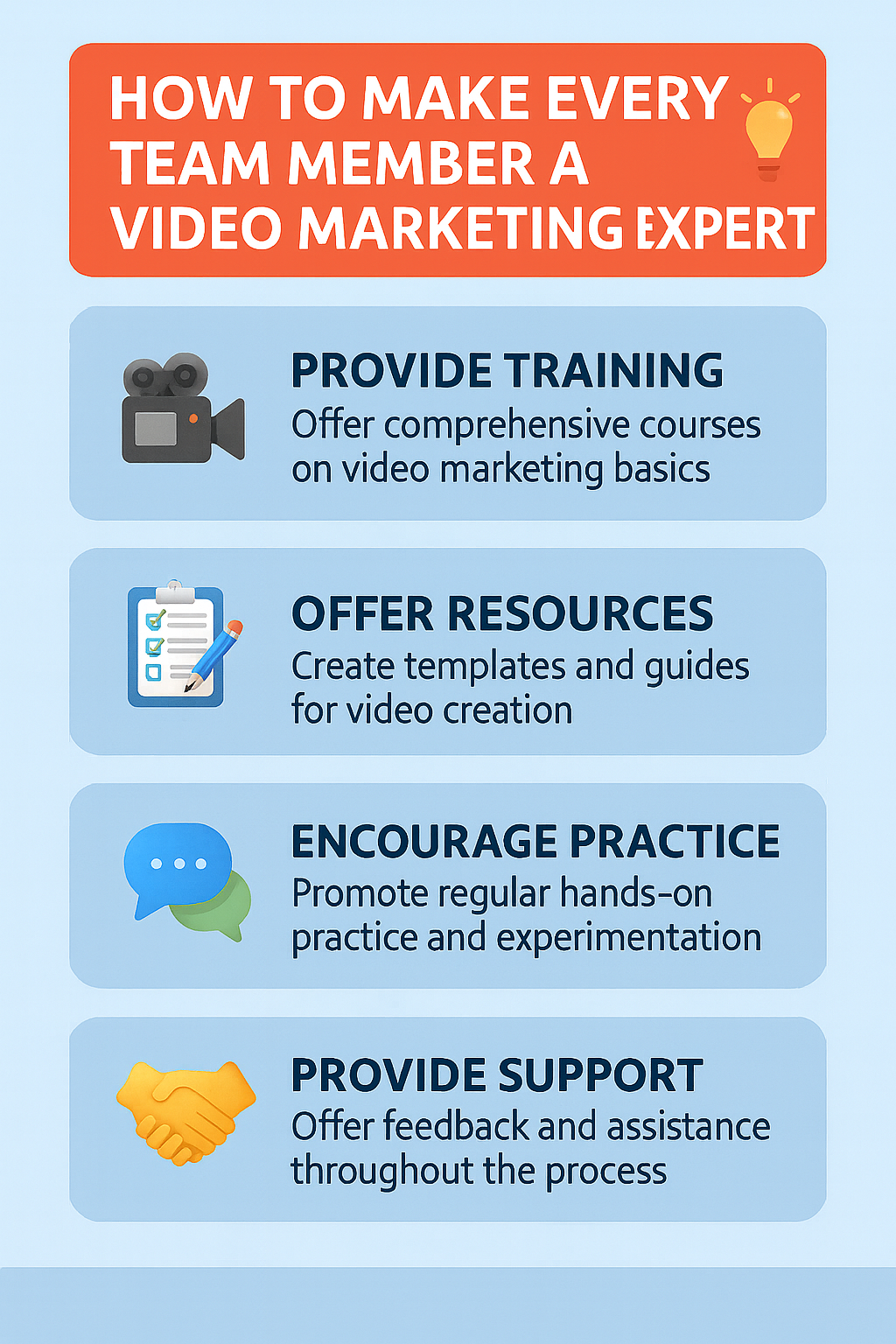 HOW TO MAKE EVERY TEAM MEMBER A VIDEO MARKETING EXPERT

PROVIDE TRAINING
Offer comprehensive courses on video marketing basics

OFFER RESOURCES
Create templates and guides for video creation

ENCOURAGE PRACTICE
Promote regular hands-on practice and experimentation

PROVIDE SUPPORT
Offer feedback and assistance throughout the process