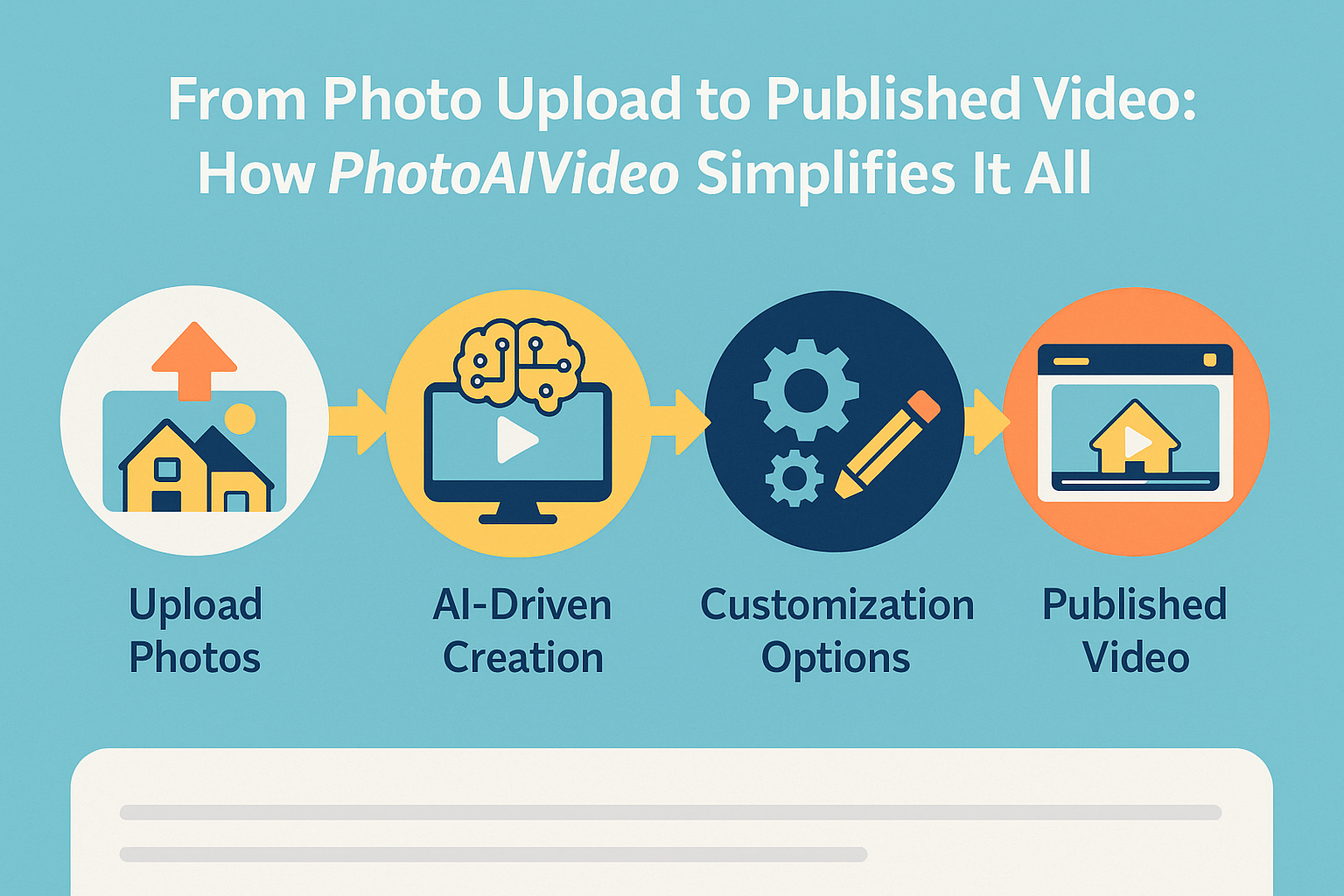 From Photo Upload to Published Video: How PhotoAIVideo Simplifies It All

Upload Photos

AI-Driven Creation

Customization Options

Published Video