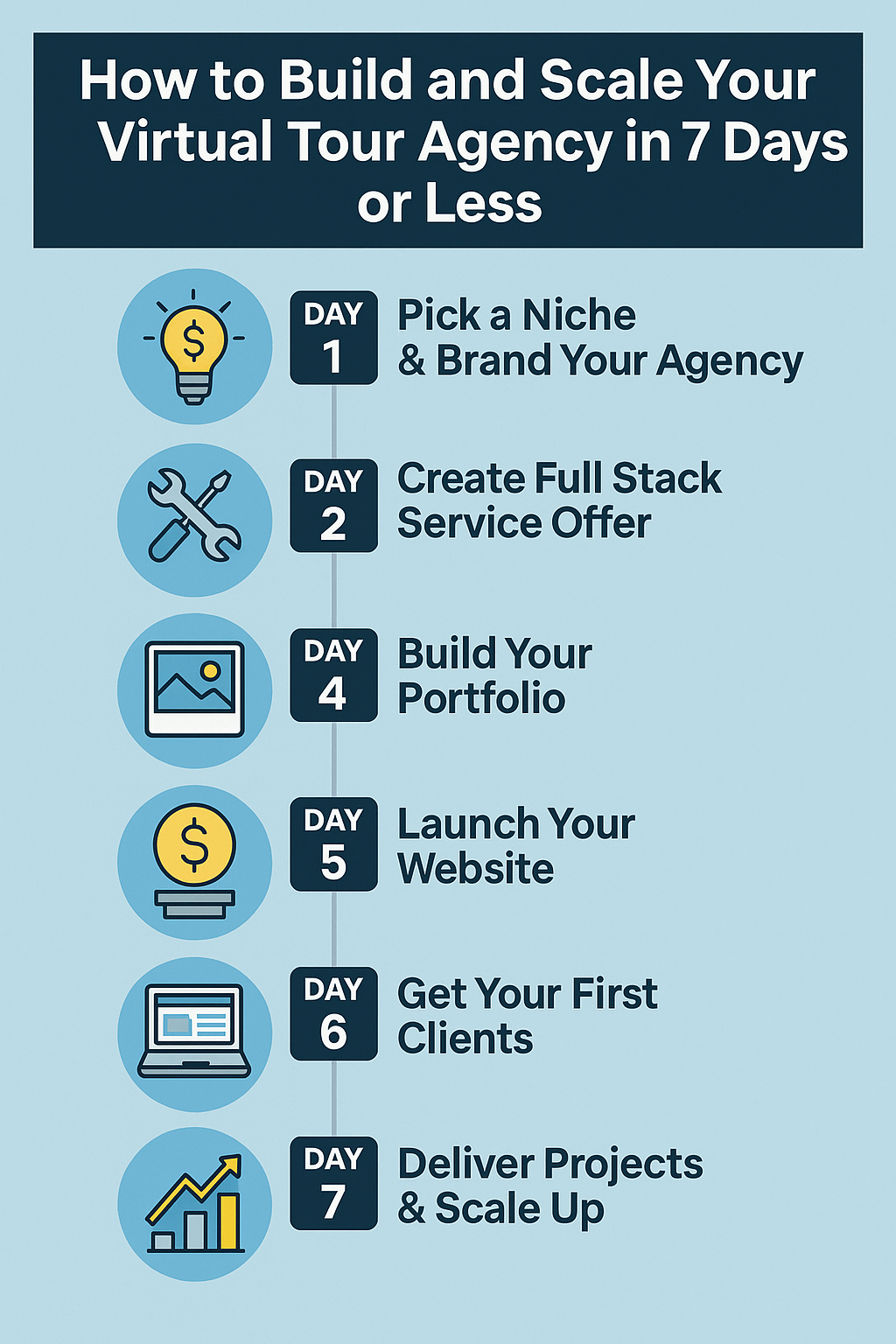 How to Build and Scale Your Virtual Tour Agency in 7 Days or Less

DAY 1 Pick a Niche & Brand Your Agency

DAY 2 Create Full Stack Service Offer

DAY 4 Build Your Portfolio

DAY 5 Launch Your Website

DAY 6 Get Your First Clients

DAY 7 Deliver Projects & Scale Up