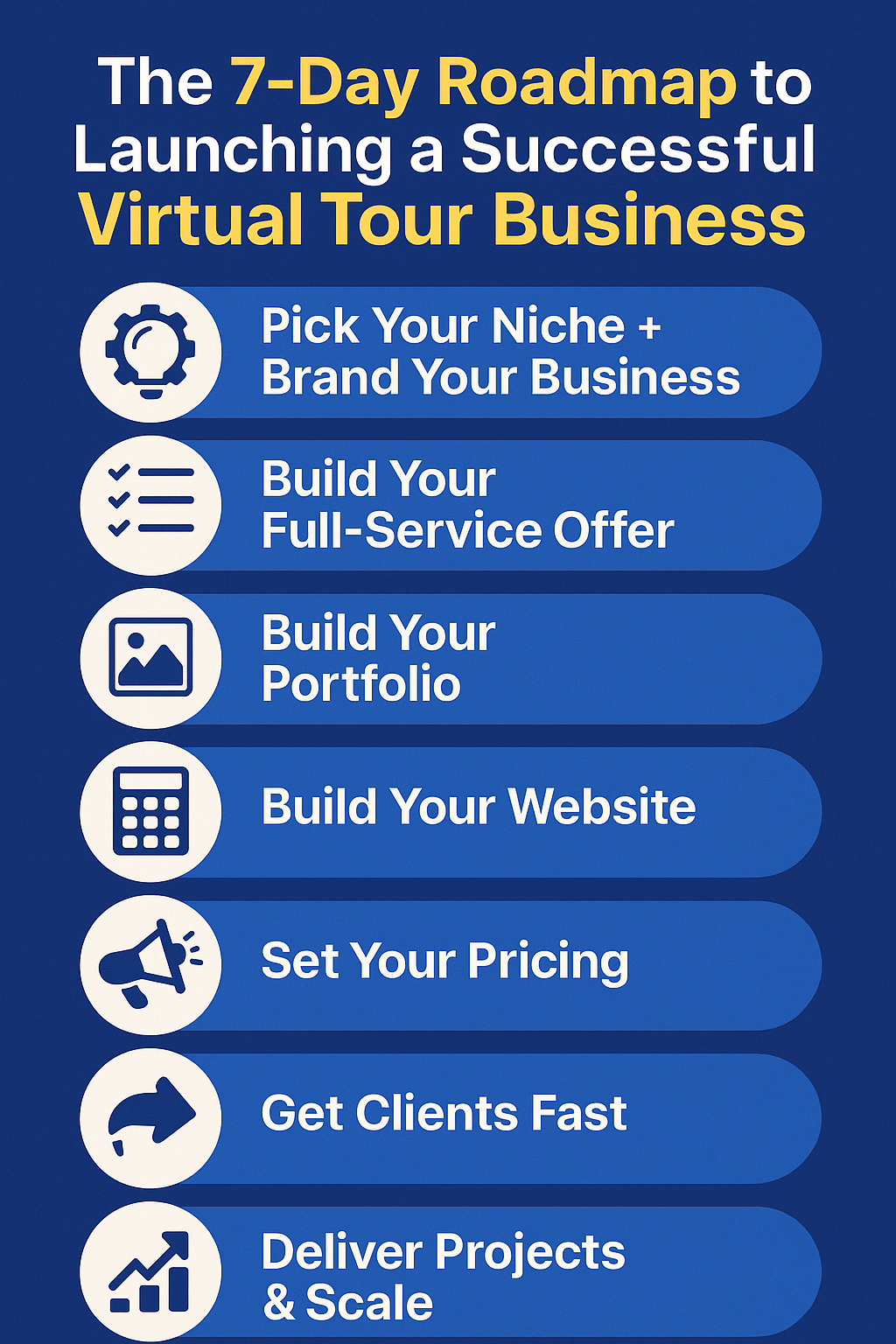 The 7-Day Roadmap to Launching a Successful Virtual Tour Business

Pick Your Niche + Brand Your Business

Build Your Full-Service Offer

Build Your Portfolio

Build Your Website

Set Your Pricing

Get Clients Fast

Deliver Projects & Scale