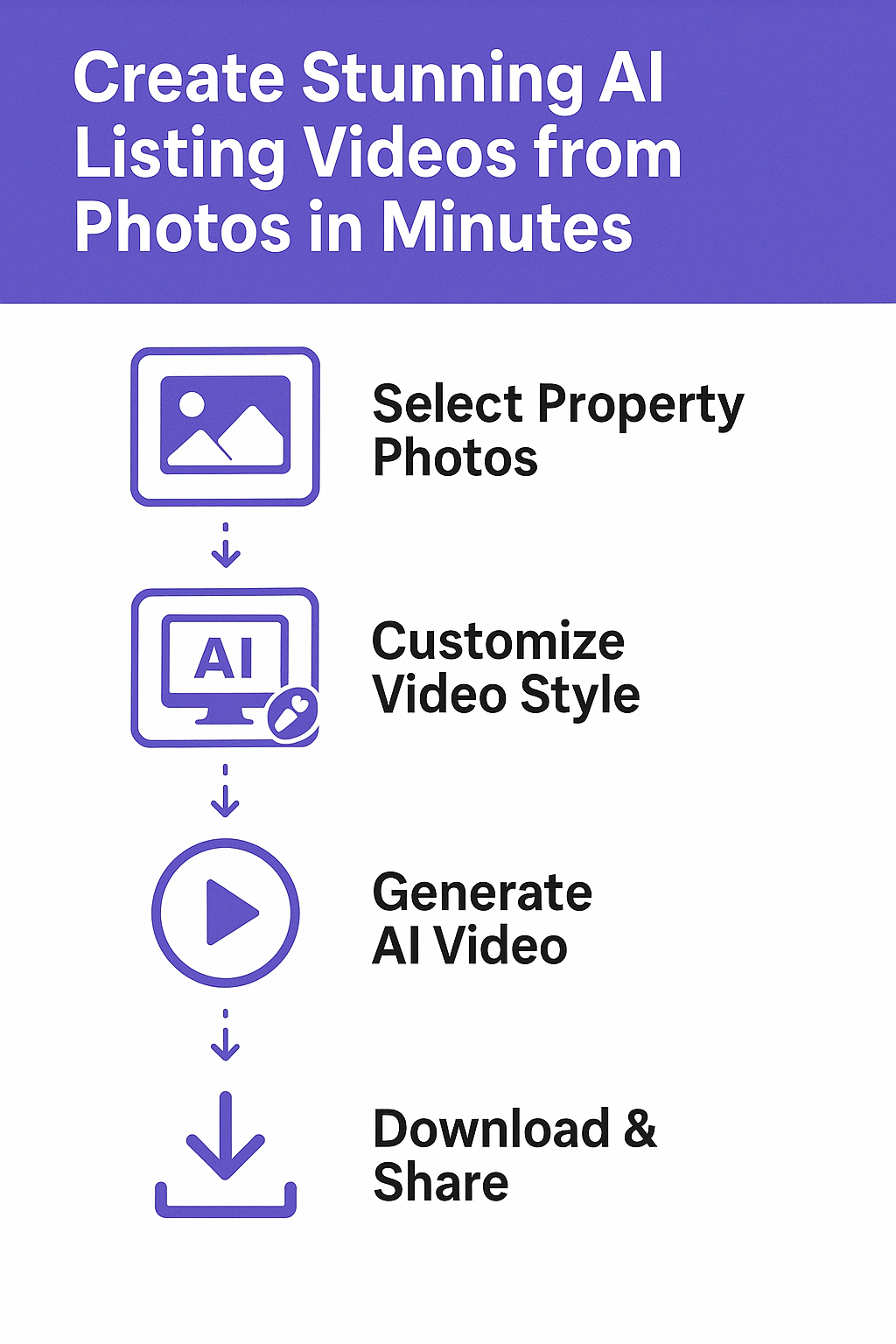 Create Stunning AI Listing Videos from Photos in Minutes

Select Property Photos

AI

Customize Video Style

Generate AI Video

Download & Share