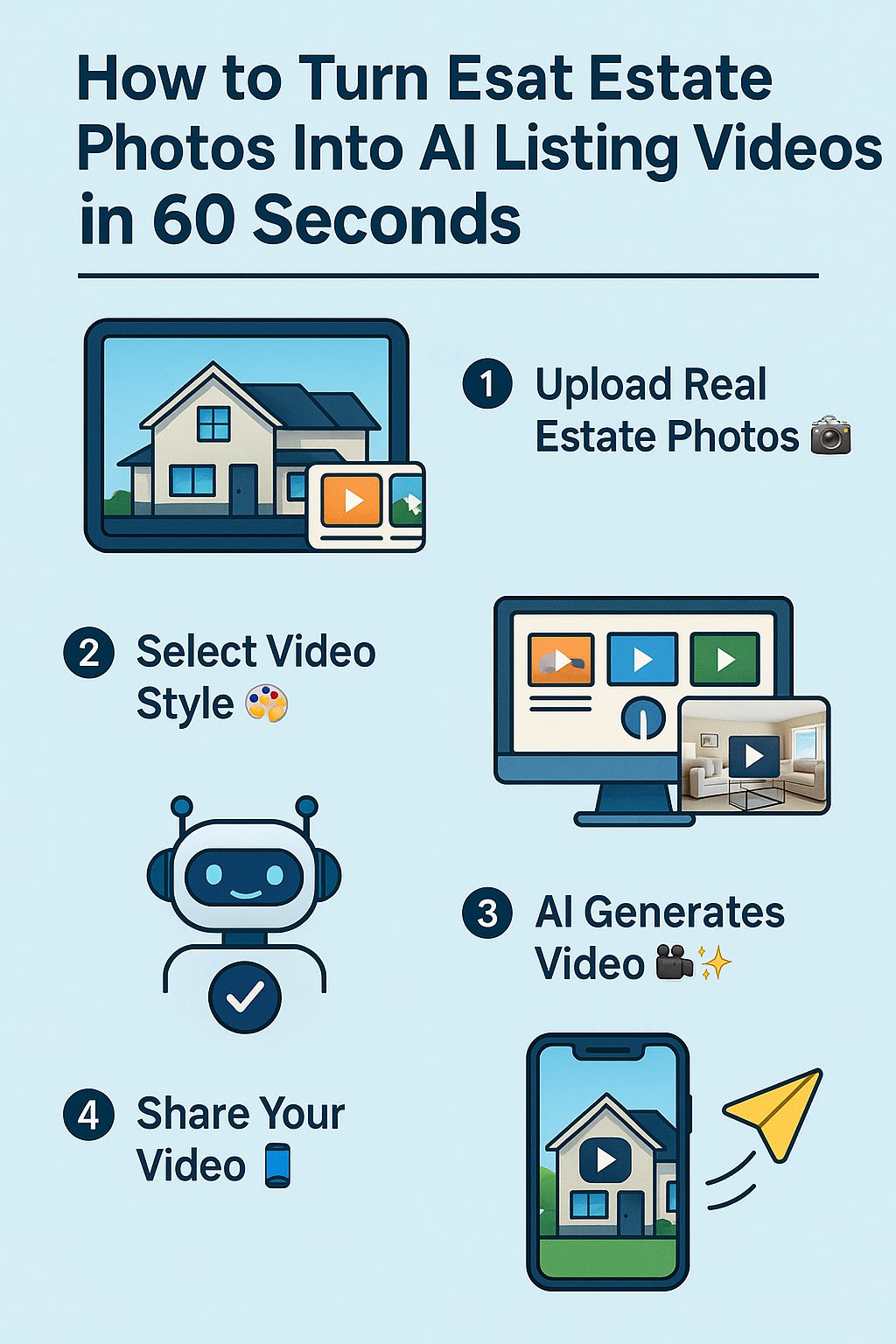 How to Turn Esat Estate Photos Into AI Listing Videos in 60 Seconds

1 Upload Real Estate Photos 📷

2 Select Video Style 🎨

3 AI Generates Video 🎥✨

4 Share Your Video 📱