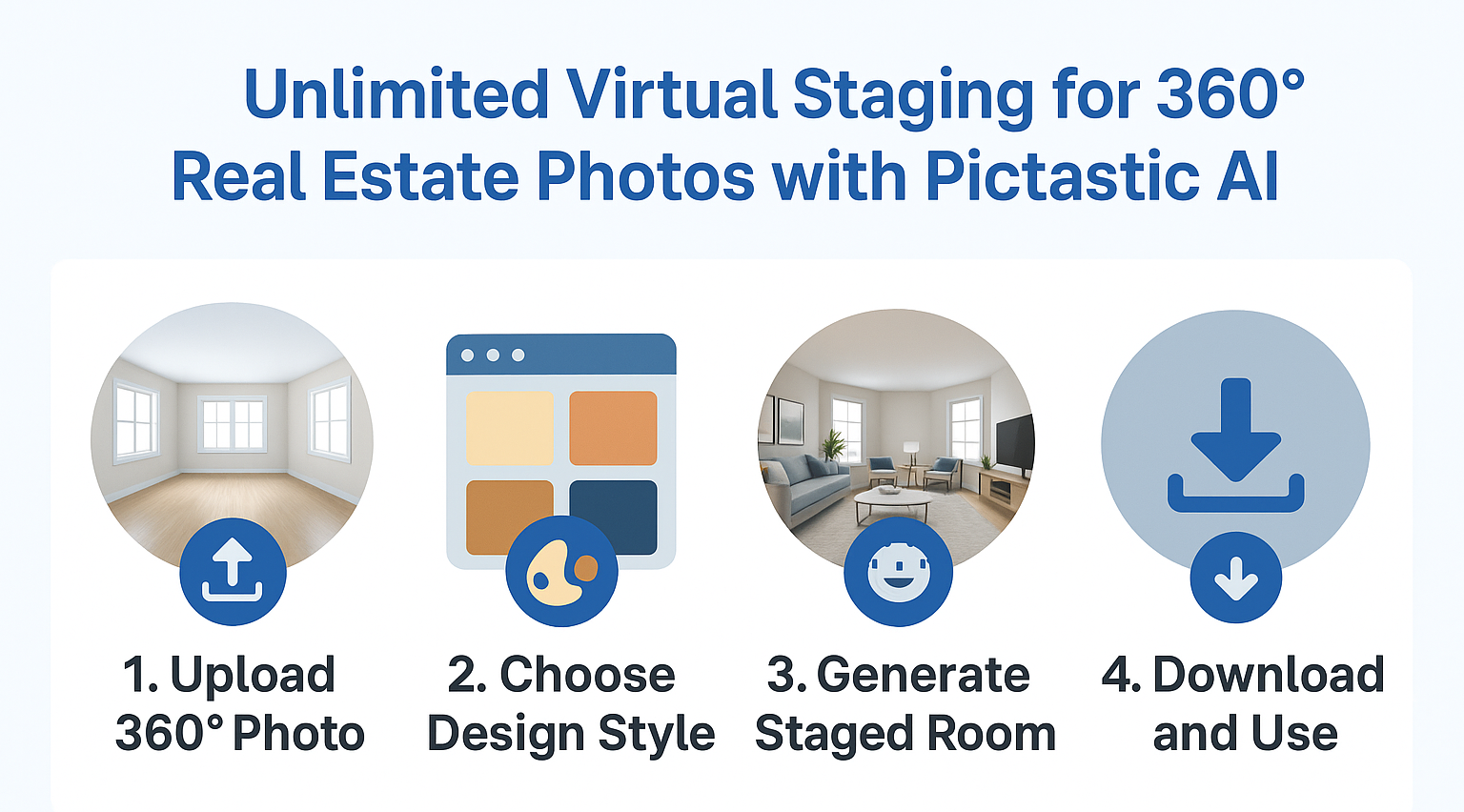 Unlimited Virtual Staging for 360° Real Estate Photos with Pictastic AI

1. Upload 360° Photo

2. Choose Design Style

3. Generate Staged Room

4. Download and Use