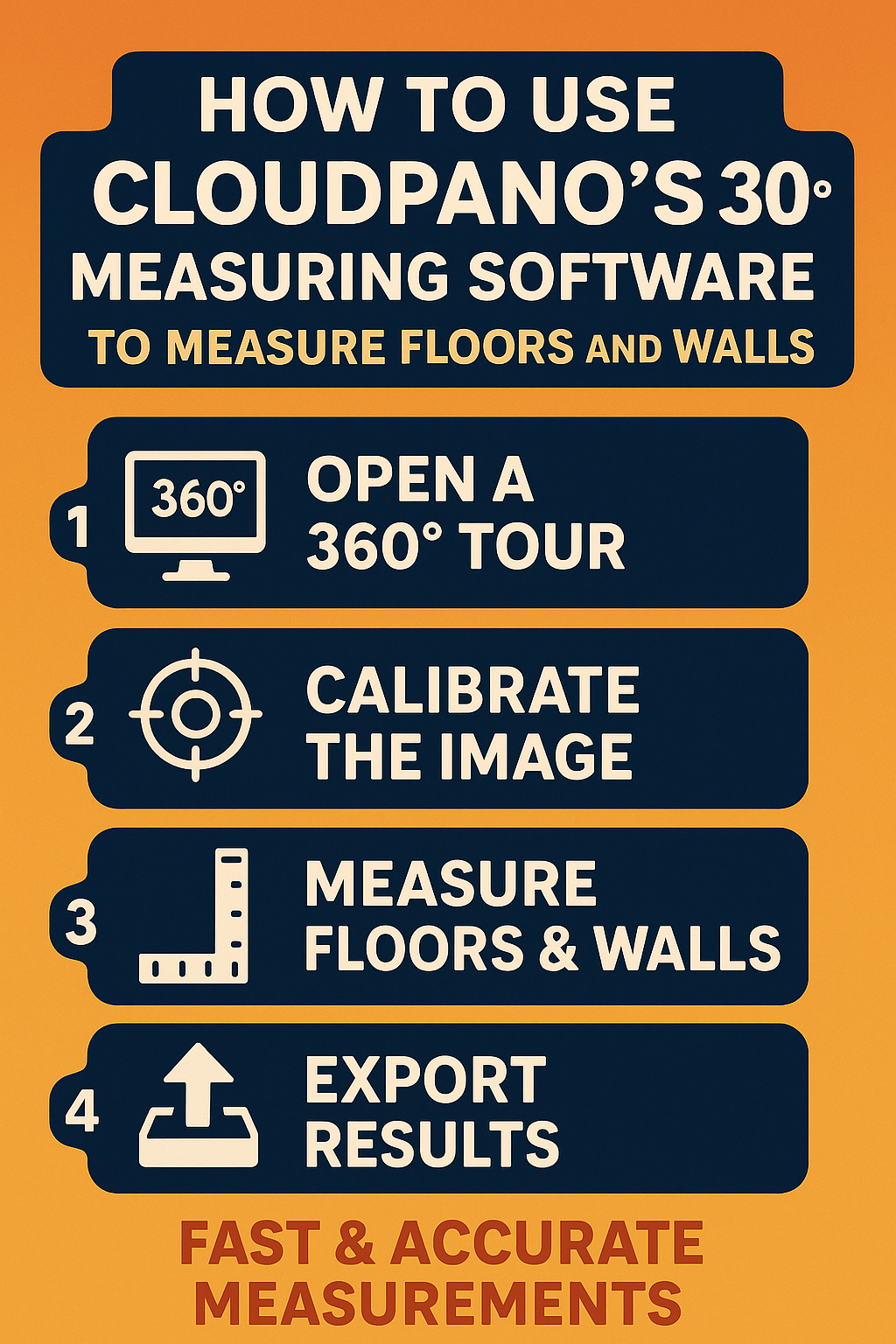 HOW TO USE CLOUDPANO'S 30° MEASURING SOFTWARE

TO MEASURE FLOORS AND WALLS

1 360° OPEN A 360° TOUR

2 CALIBRATE THE IMAGE

3 MEASURE FLOORS & WALLS

4 EXPORT RESULTS

FAST & ACCURATE MEASUREMENTS