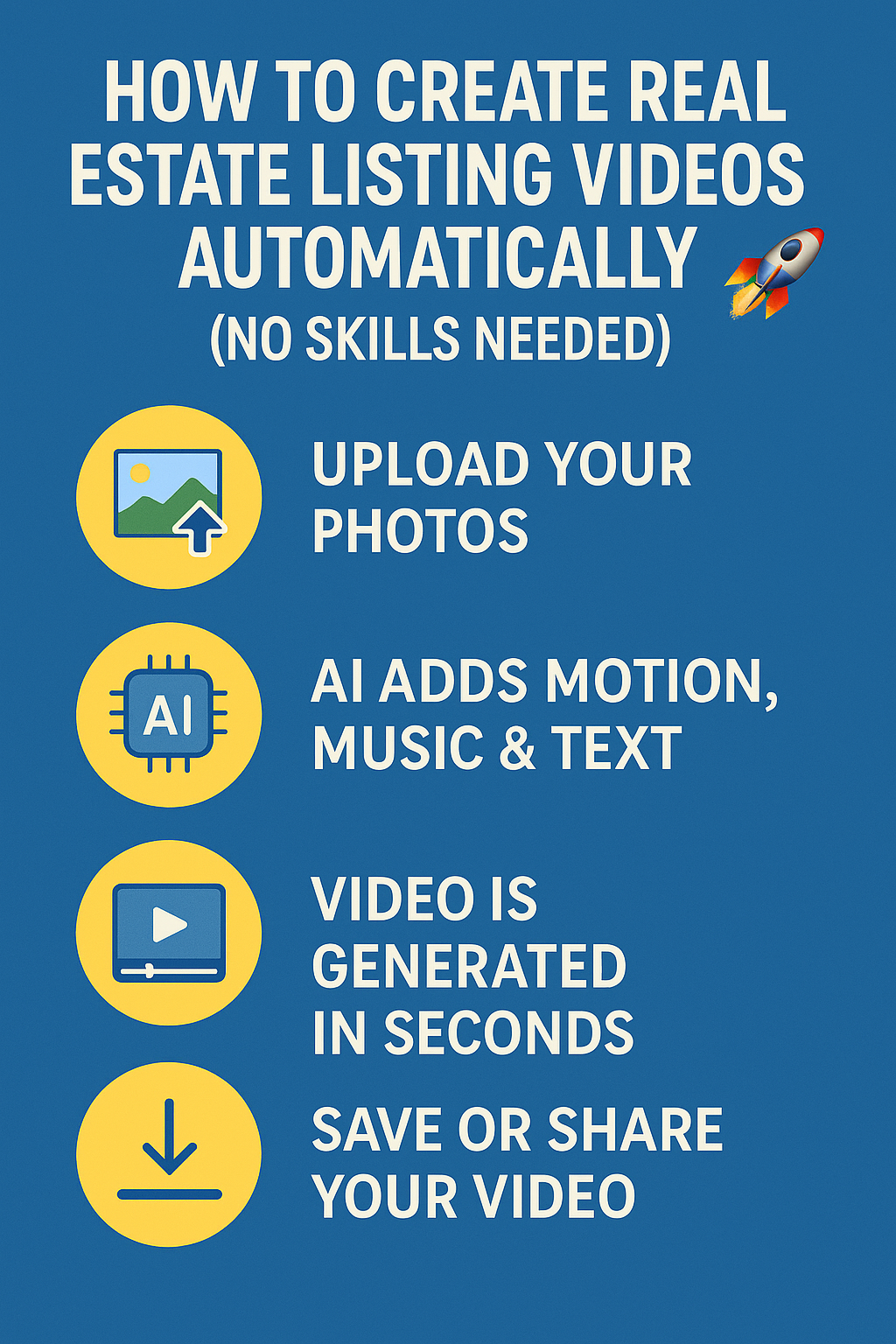 HOW TO CREATE REAL ESTATE LISTING VIDEOS AUTOMATICALLY
(NO SKILLS NEEDED)

UPLOAD YOUR PHOTOS

AI

AI ADDS MOTION, MUSIC & TEXT

VIDEO IS GENERATED IN SECONDS

SAVE OR SHARE YOUR VIDEO