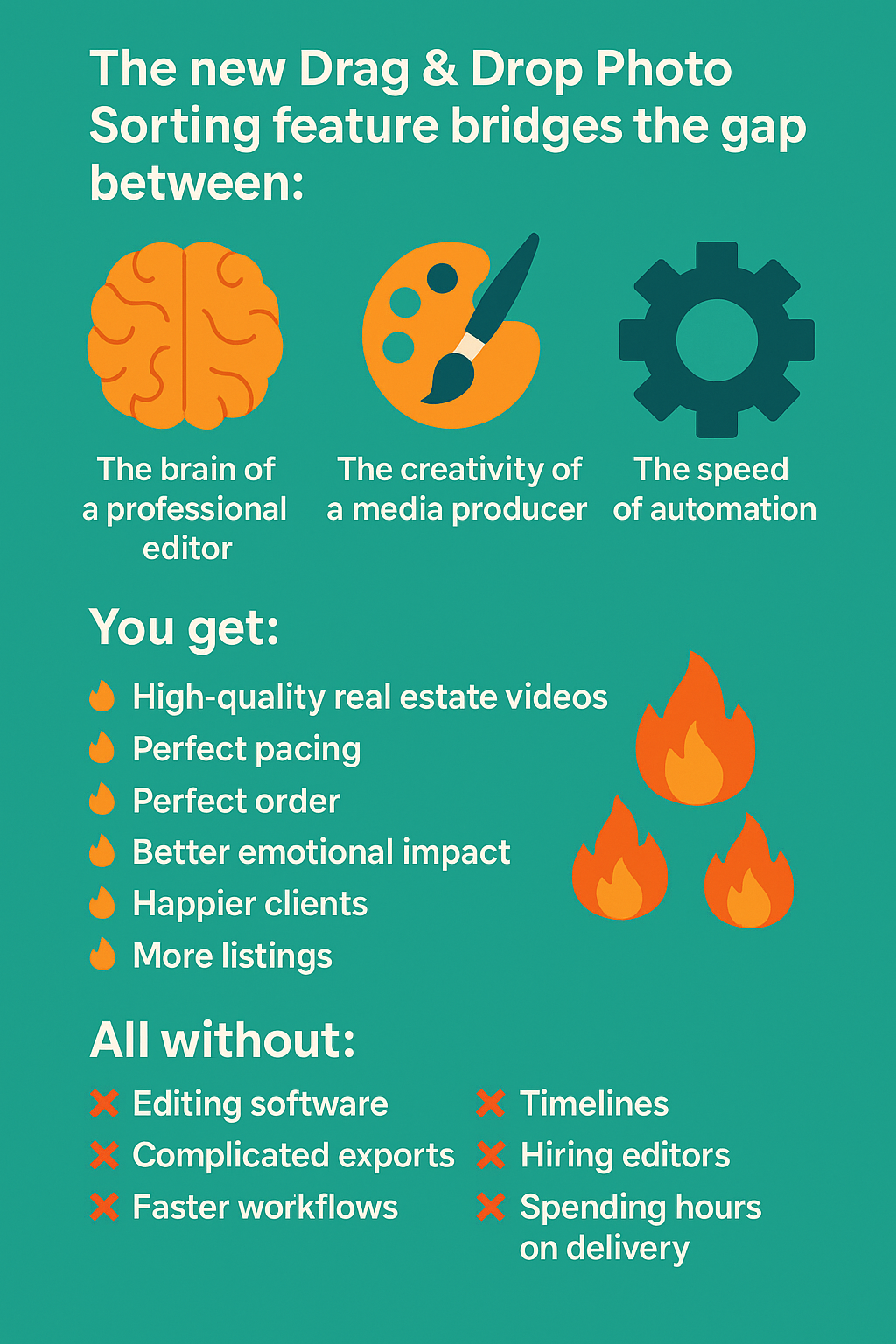 The new Drag & Drop Photo Sorting feature bridges the gap between:

The brain of a professional editor

The creativity of a media producer

The speed of automation

You get:

High-quality real estate videos
Perfect pacing
Perfect order
Better emotional impact
Happier clients
More listings

All without:

Editing software
Complicated exports
Faster workflows

Timelines
Hiring editors
Spending hours on delivery