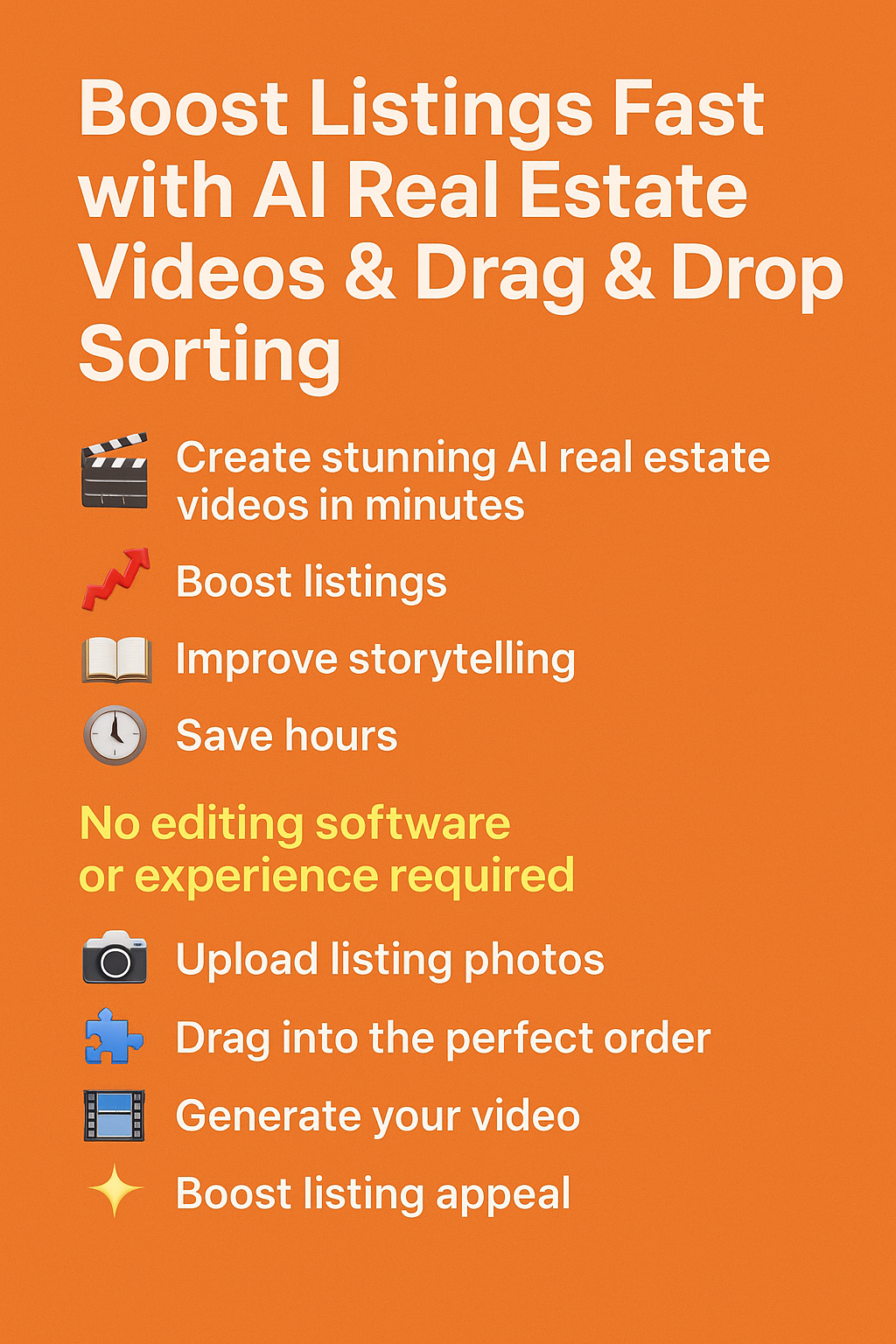 Boost Listings Fast with AI Real Estate Videos & Drag & Drop Sorting

Create stunning AI real estate videos in minutes

Boost listings

Improve storytelling

Save hours

No editing software
or experience required

Upload listing photos

Drag into the perfect order

Generate your video

Boost listing appeal