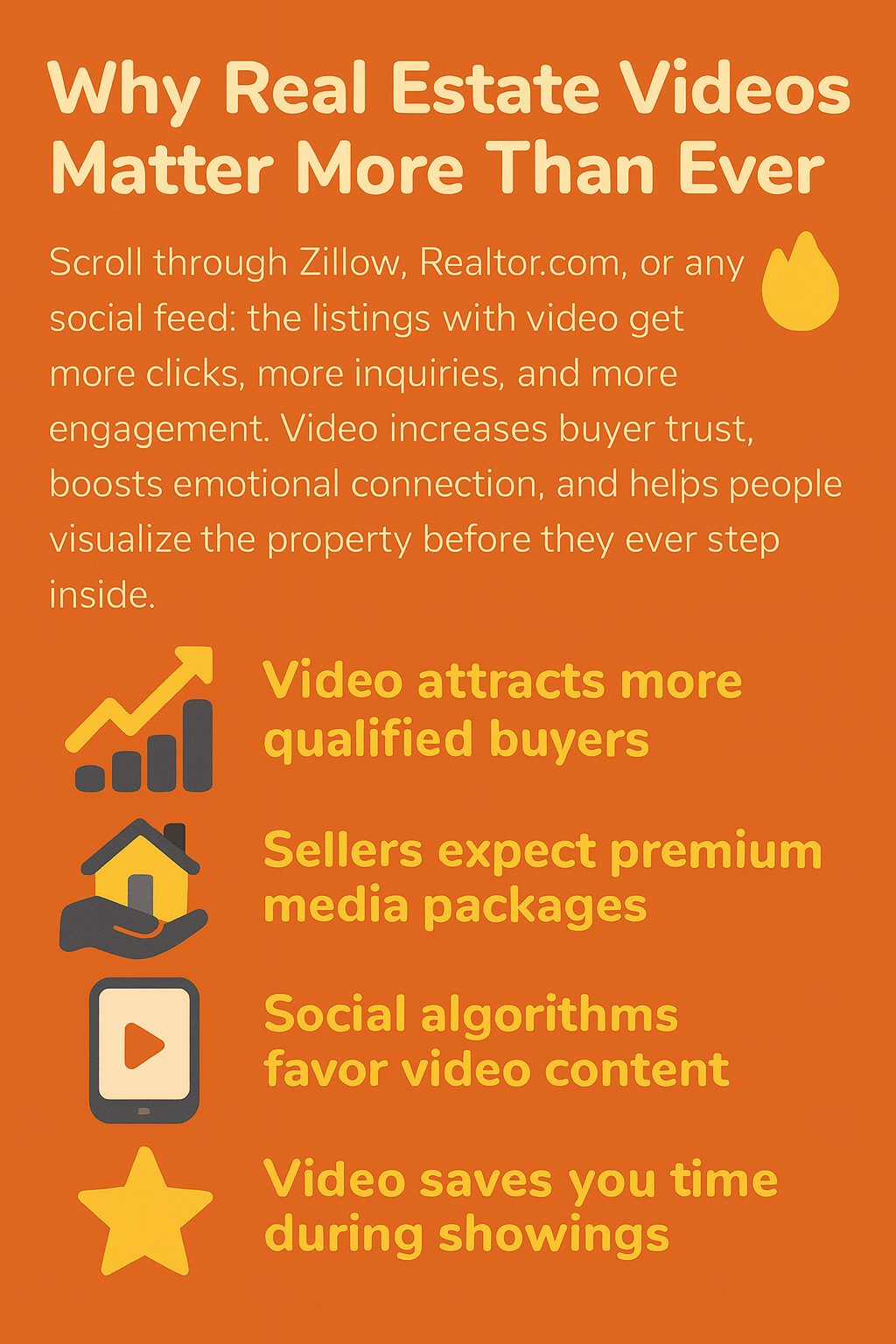 Why Real Estate Videos Matter More Than Ever

Scroll through Zillow, Realtor.com, or any social feed: the listings with video get more clicks, more inquiries, and more engagement. Video increases buyer trust, boosts emotional connection, and helps people visualize the property before they ever step inside.

Video attracts more qualified buyers

Sellers expect premium media packages

Social algorithms favor video content

Video saves you time during showings